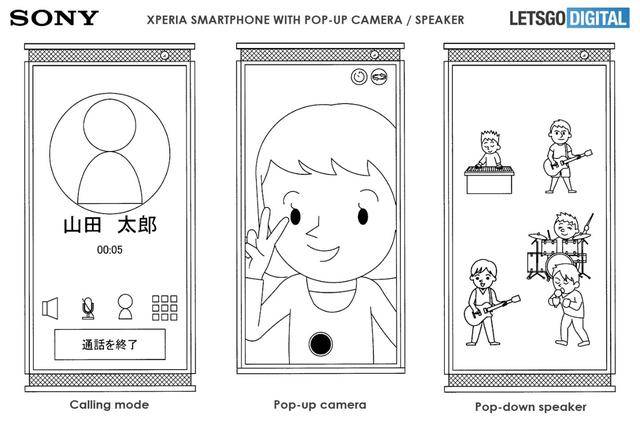 SONY XPERIA SMARTPHONE WITH POP-UP CAMERA / SPEAKER LETSGO DIGITAL

山田 太郎

00:05

通話を終了

Calling mode

Pop-up camera

Pop-down speaker