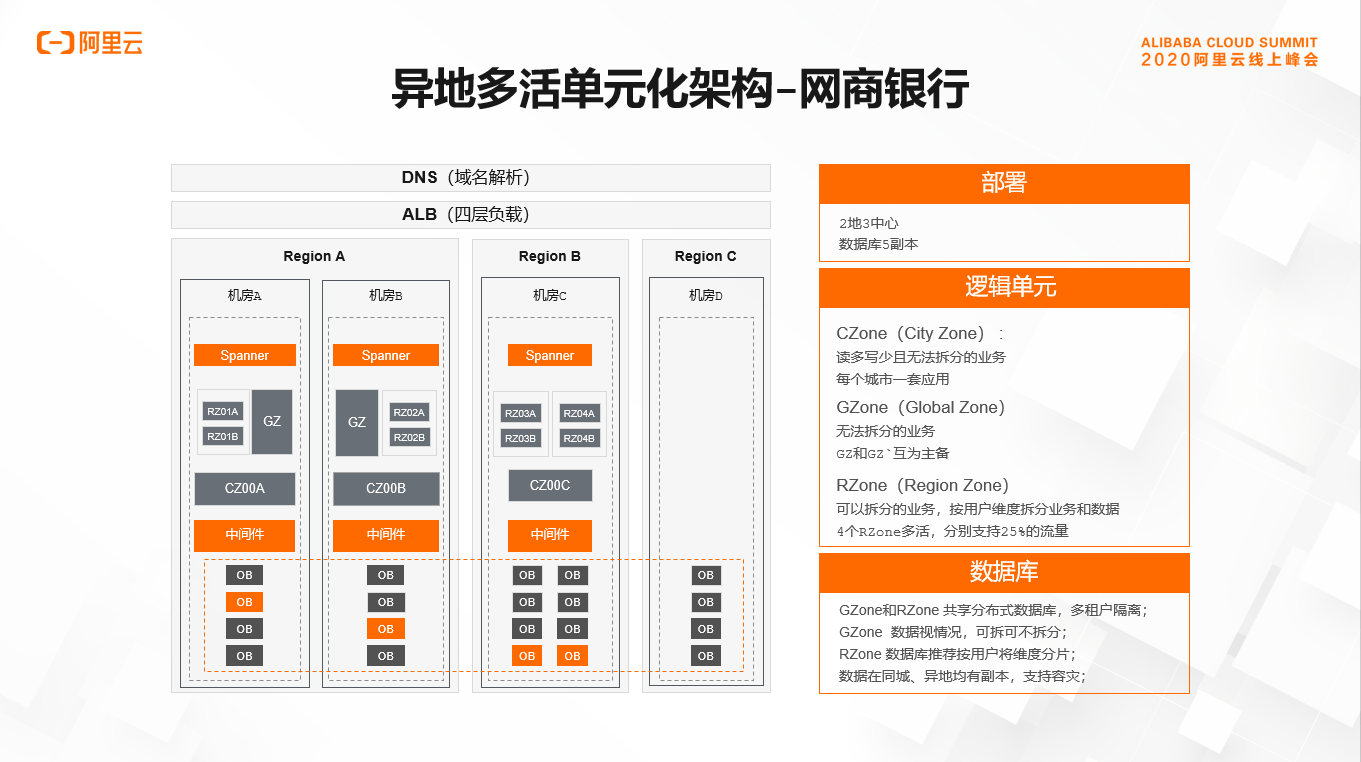 阿里云

ALIBABA CLOUD SUMMIT
2020阿里云线上峰会

异地多活单元化架构-网商银行

DNS（域名解析）

ALB（四层负载）

Region A

机房A

Spanner

RZ01A

RZ01B

GZ

CZ00A

中间件

OB
OB
OB
OB

机房B

Spanner

GZ

RZ02A

RZ02B

CZ00B

中间件

OB
OB
OB
OB

Region B

机房C

Spanner

RZ03A

RZ03B

RZ04A

RZ04B

CZ00C

中间件

OB OB
OB OB
OB OB
OB OB

Region C

机房D

OB
OB
OB
OB

部署

2地3中心
数据库5副本

逻辑单元

CZone（City Zone）：
读多写少且无法拆分的业务
每个城市一套应用

GZone（Global Zone）
无法拆分的业务
GZ和GZ`互为主备

RZone（Region Zone）
可以拆分的业务，按用户维度拆分业务和数据
4个RZone多活，分别支持25%的流量

数据库

GZone和RZone 共享分布式数据库，多租户隔离；
GZone 数据视情况，可拆可不拆分；
RZone 数据库推荐按用户将维度分片；
数据在同城、异地均有副本，支持容灾；