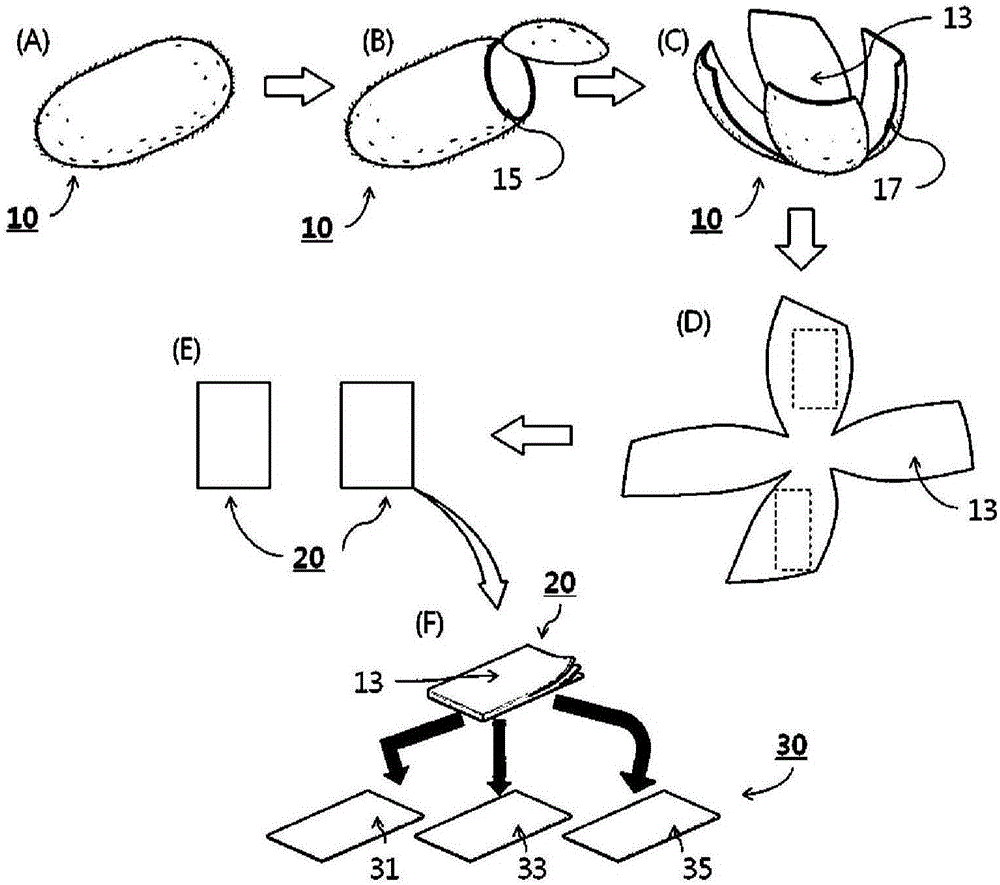 (A)

10

(B)

15

10

(C)

13

17

10

(D)

13

(E)

20

(F)

20

13

30

31

33

35