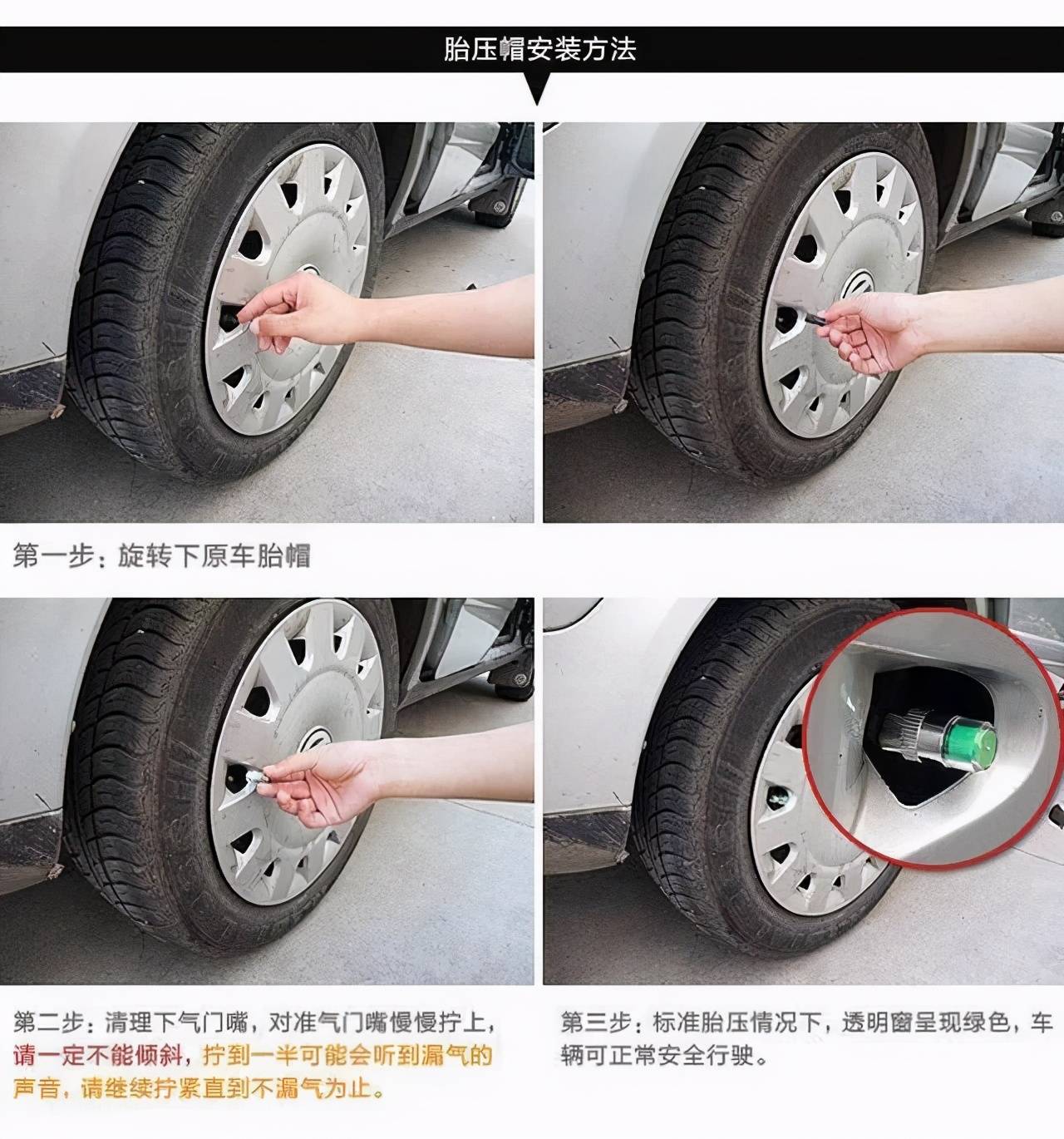 胎压帽安装方法

第一步：旋转下原车胎帽

第二步：清理下气门嘴，对准气门嘴慢慢拧上，请一定不能倾斜，拧到一半可能会听到漏气的声音，请继续拧紧直到不漏气为止。

第三步：标准胎压情况下，透明窗呈现绿色，车辆可正常安全行驶。