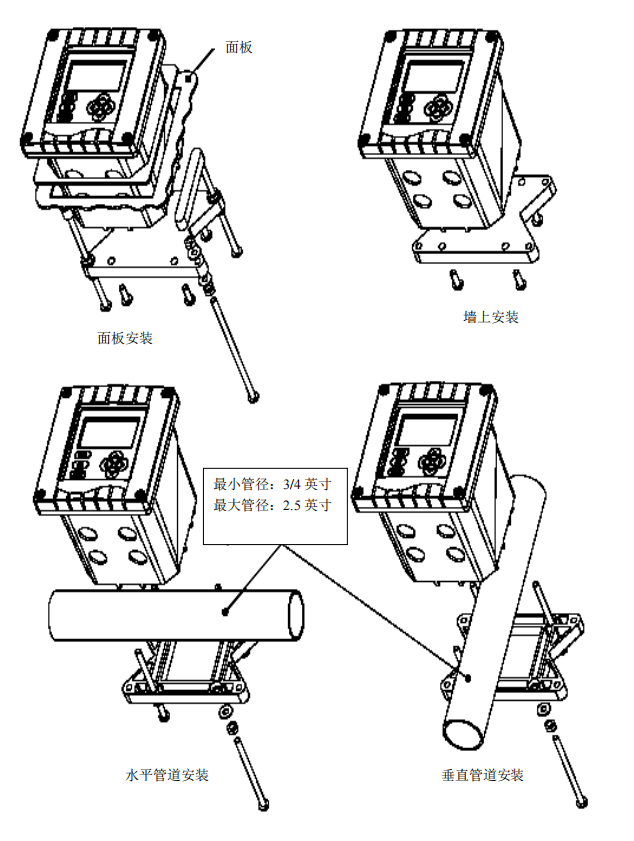 面板

面板安装

墙上安装

最小管径：3/4 英寸
最大管径：2.5 英寸

水平管道安装

垂直管道安装