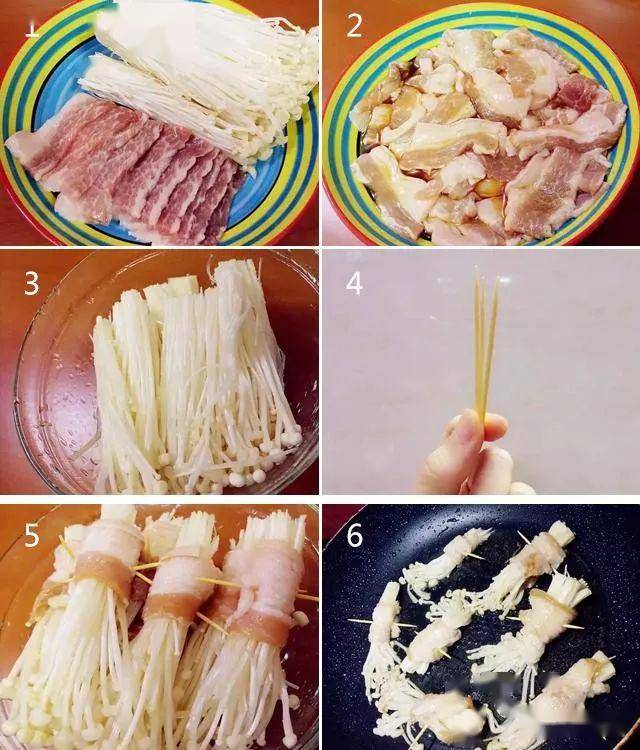 1
2
3
4
5
6