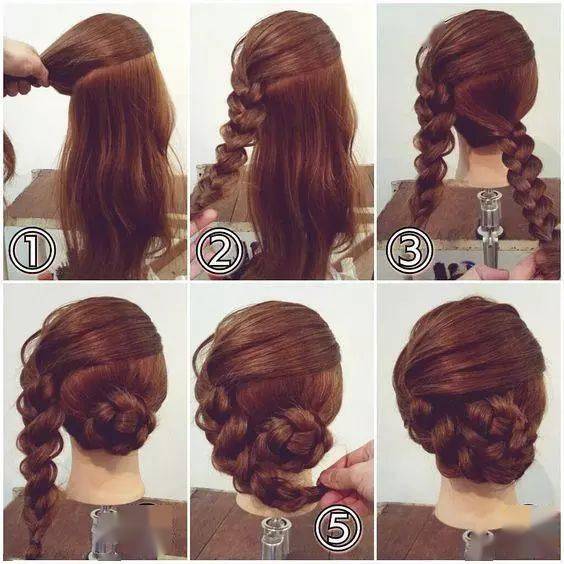 ①

②

③

⑤