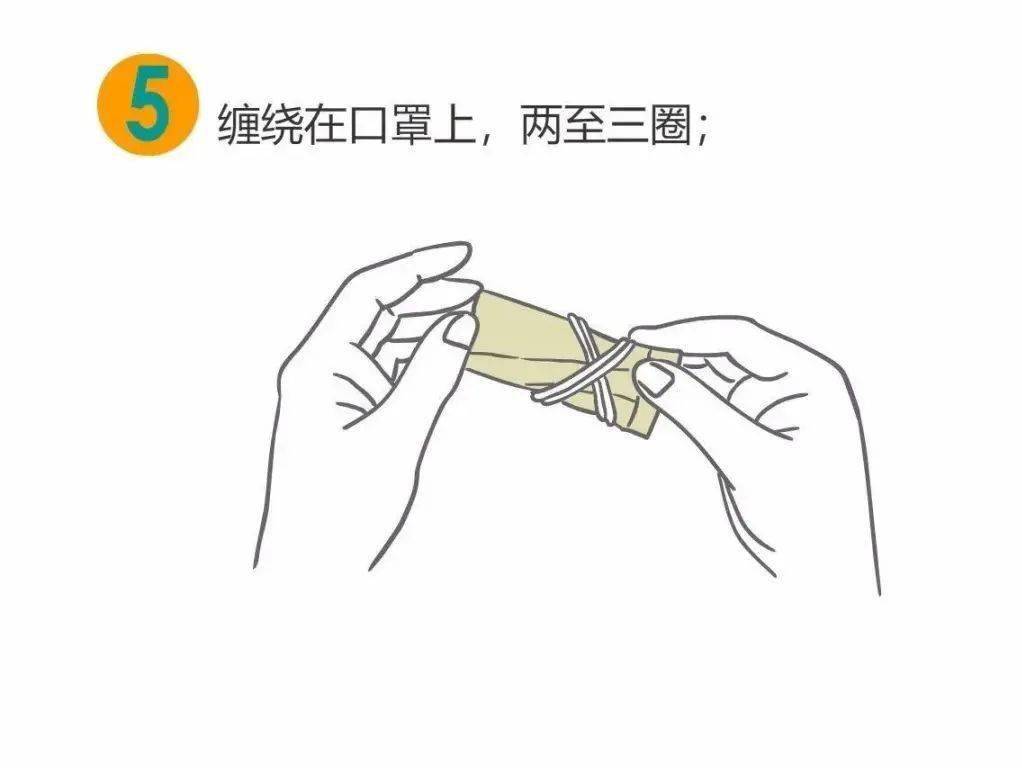 5 缠绕在口罩上，两至三圈；