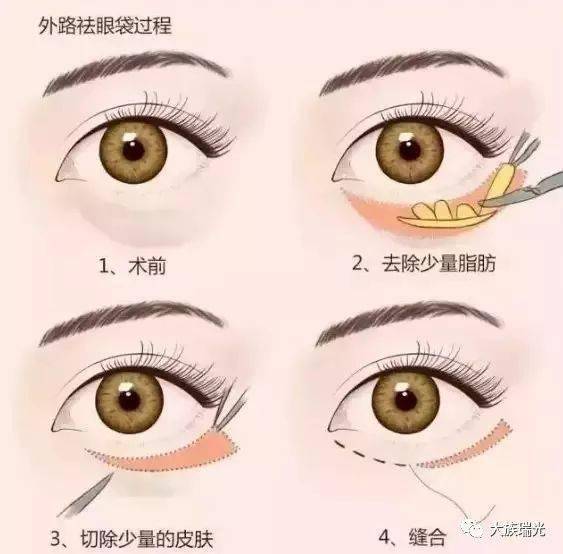 外路祛眼袋过程

1、术前

2、去除少量脂肪

3、切除少量的皮肤

4、缝合

大族瑞光