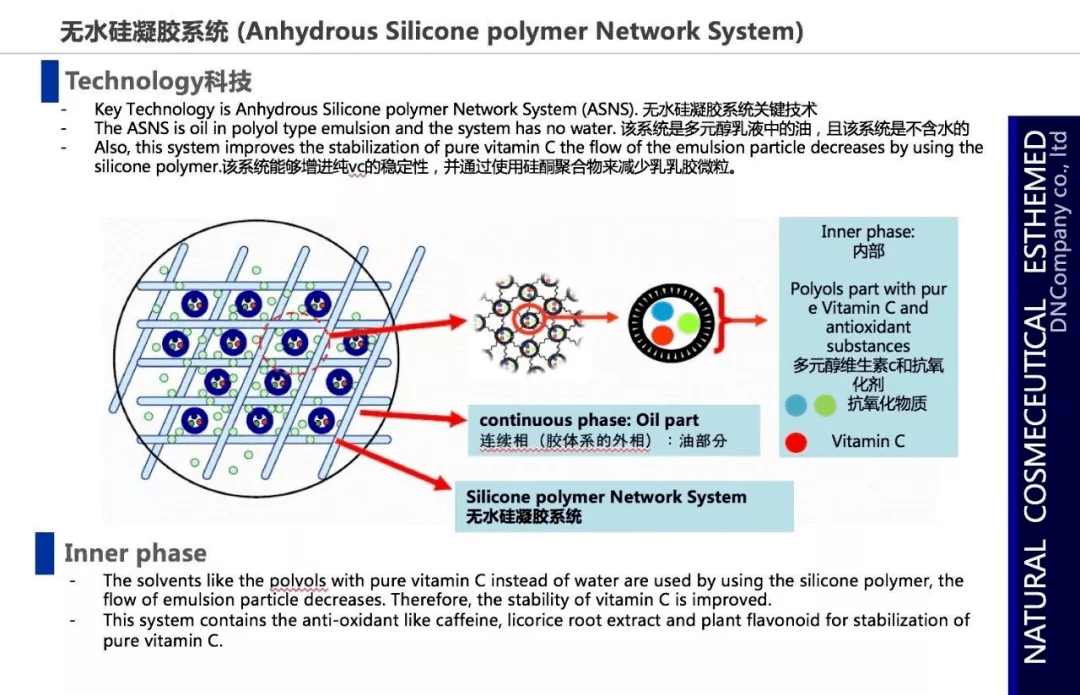 无水硅凝胶系统 (Anhydrous Silicone polymer Network System)

Technology科技

- Key Technology is Anhydrous Silicone polymer Network System (ASNS). 无水硅凝胶系统关键技术
- The ASNS is oil in polyol type emulsion and the system has no water. 该系统是多元醇乳液中的油，且该系统是不含水的
- Also, this system improves the stabilization of pure vitamin C the flow of the emulsion particle decreases by using the silicone polymer.该系统能够增进纯vc的稳定性，并通过使用硅酮聚合物来减少乳乳胶微粒。

Inner phase: 内部

Polyols part with pure Vitamin C and antioxidant substances 多元醇维生素c和抗氧化剂

抗氧化物质

Vitamin C

continuous phase: Oil part 连续相（胶体系的外相）：油部分

Silicone polymer Network System 无水硅凝胶系统

Inner phase

- The solvents like the polyols with pure vitamin C instead of water are used by using the silicone polymer, the flow of emulsion particle decreases. Therefore, the stability of vitamin C is improved.
- This system contains the anti-oxidant like caffeine, licorice root extract and plant flavonoid for stabilization of pure vitamin C.

NATURAL COSMECEUTICAL ESTHEMED DNCompany co., ltd