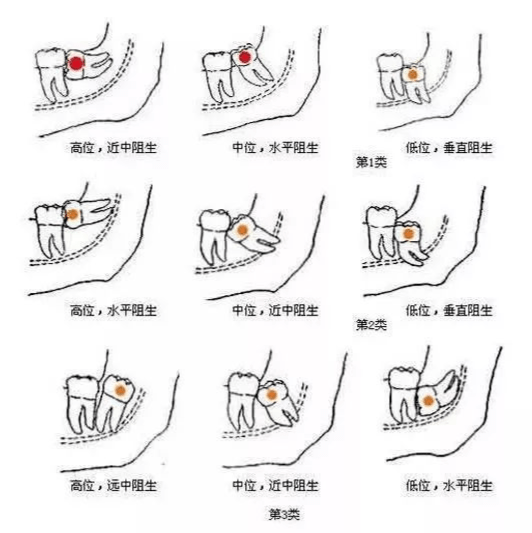 高位，近中阻生

中位，水平阻生

低位，垂直阻生

第1类

高位，水平阻生

中位，近中阻生

低位，垂直阻生

第2类

高位，远中阻生

中位，近中阻生

低位，水平阻生

第3类