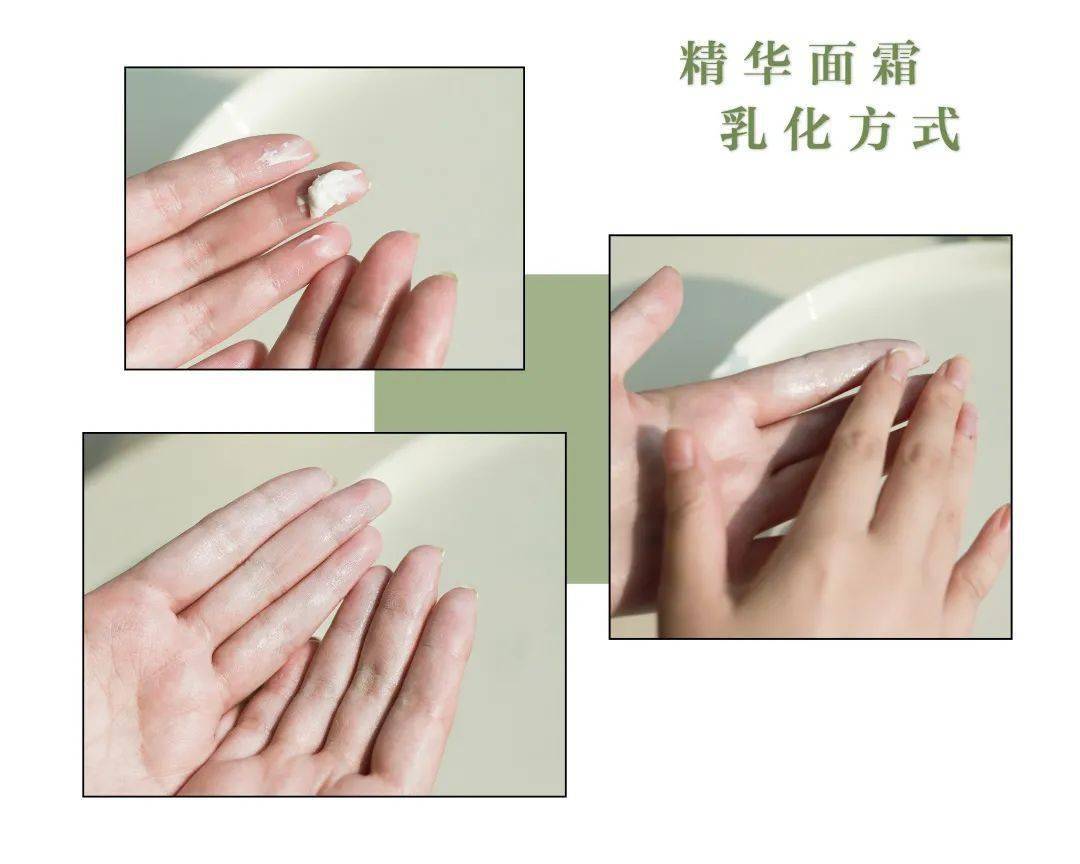 精华面霜
乳化方式