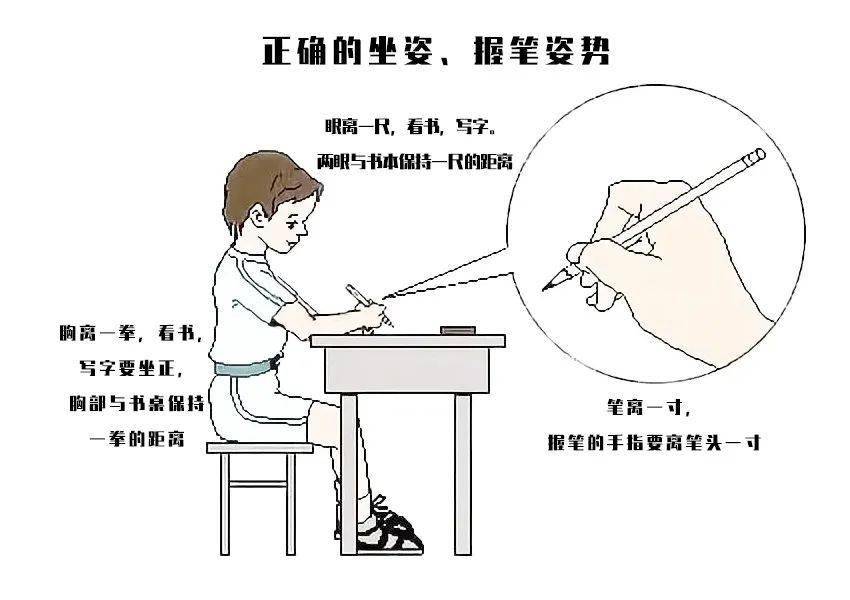 正确的坐姿、握笔姿势

眼离一尺，看书，写字。
两眼与书本保持一尺的距离

胸离一拳，看书，
写字要坐正，
胸部与书桌保持
一拳的距离

笔离一寸，
握笔的手指要离笔头一寸