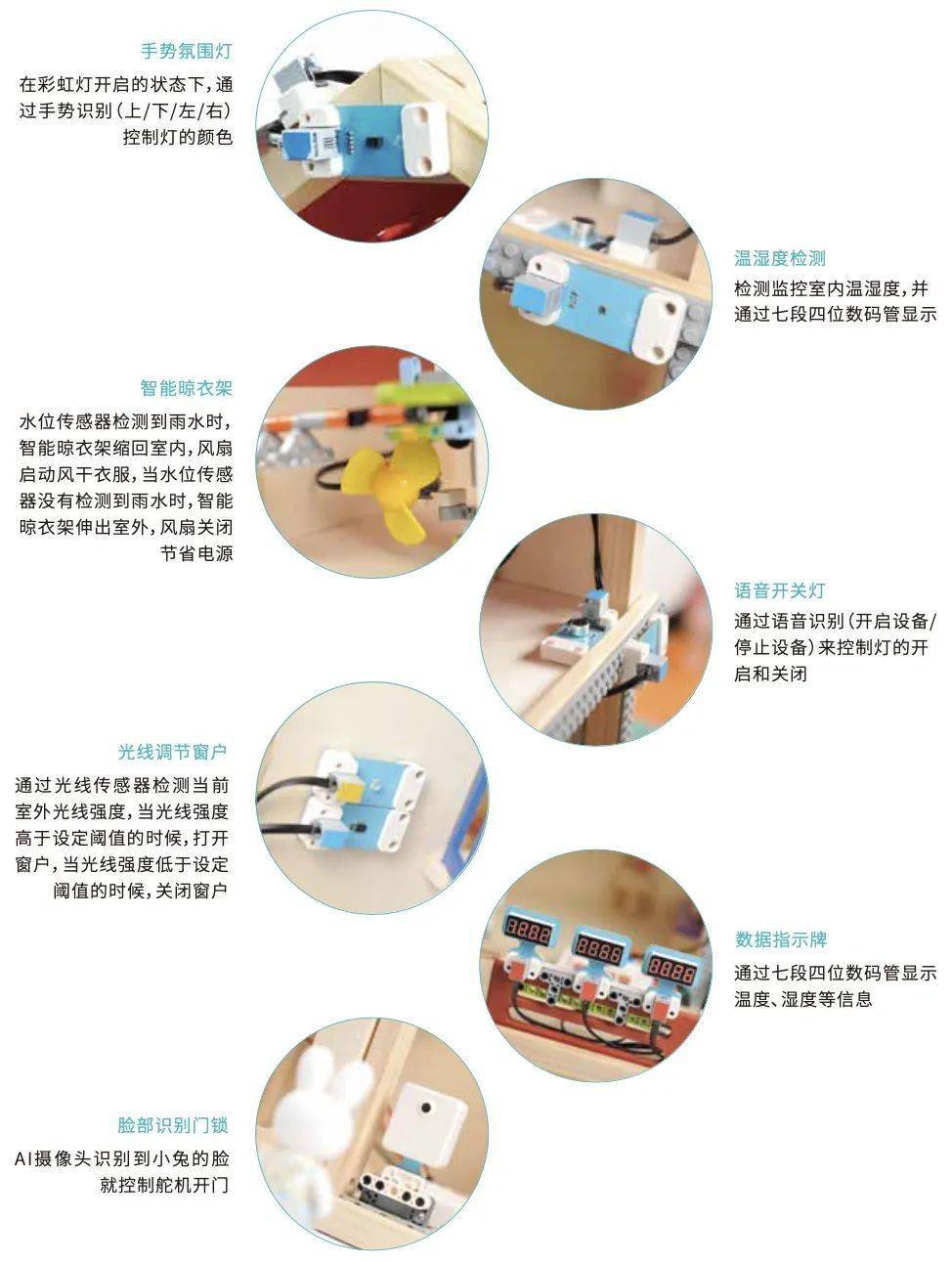 手势氛围灯

在彩虹灯开启的状态下，通过手势识别（上/下/左/右）控制灯的颜色

温湿度检测

检测监控室内温湿度，并通过七段四位数码管显示

智能晾衣架

水位传感器检测到雨水时，智能晾衣架缩回室内，风扇启动风干衣服，当水位传感器没有检测到雨水时，智能晾衣架伸出室外，风扇关闭节省电源

语音开关灯

通过语音识别（开启设备/停止设备）来控制灯的开启和关闭

光线调节窗户

通过光线传感器检测当前室外光线强度，当光线强度高于设定阈值的时候，打开窗户，当光线强度低于设定阈值的时候，关闭窗户

数据指示牌

通过七段四位数码管显示温度、湿度等信息

脸部识别门锁

AI摄像头识别到小兔的脸就控制舵机开门