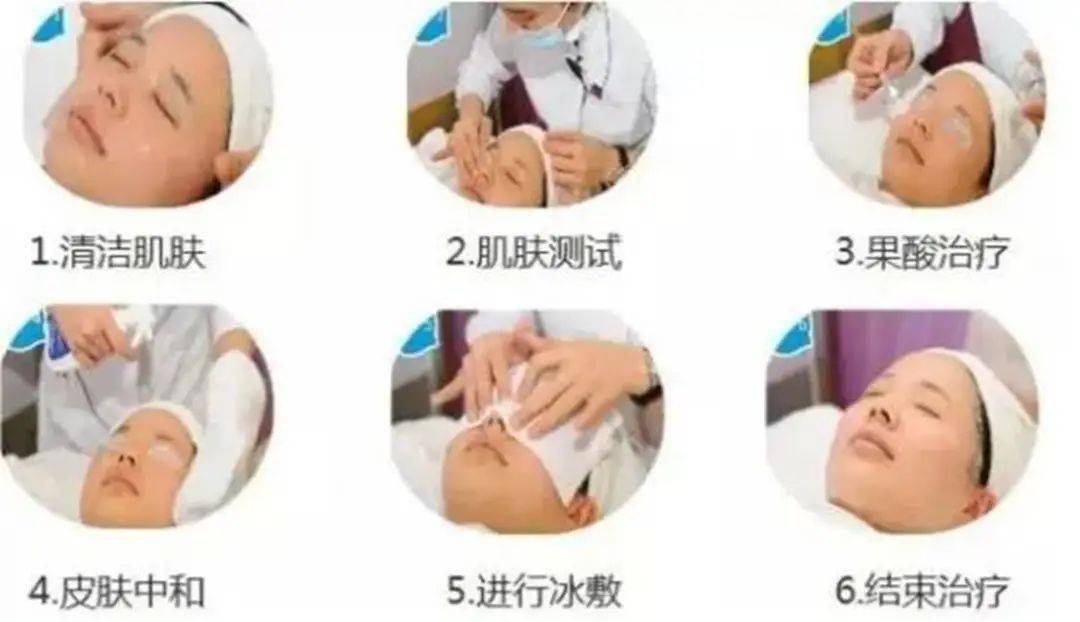 1.清洁肌肤

2.肌肤测试

3.果酸治疗

4.皮肤中和

5.进行冰敷

6.结束治疗