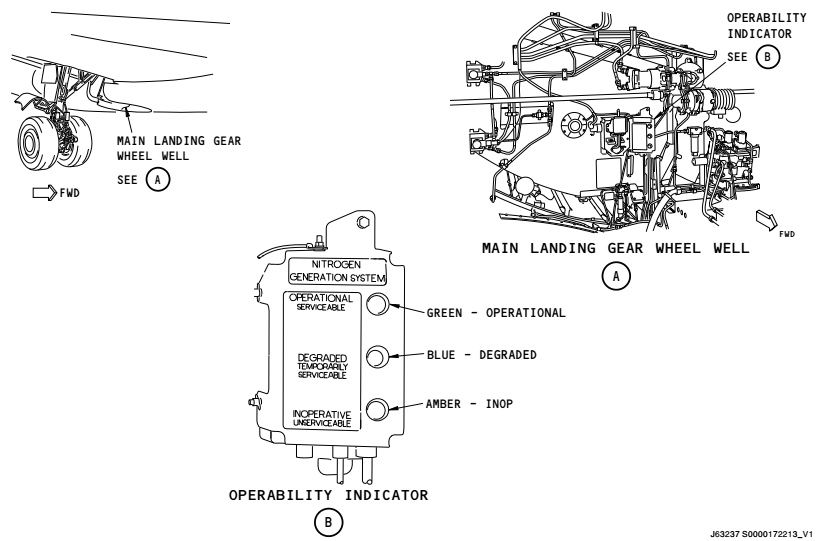 MAIN LANDING GEAR WHEEL WELL

SEE A

FWD

OPERABILITY INDICATOR

SEE B

FWD

MAIN LANDING GEAR WHEEL WELL

A

NITROGEN GENERATION SYSTEM

OPERATIONAL SERVICEABLE

DEGRADED TEMPORARILY SERVICEABLE

INOPERATIVE UNSERVICEABLE

GREEN - OPERATIONAL

BLUE - DEGRADED

AMBER - INOP

OPERABILITY INDICATOR

B

J63237 S0000172213_V1