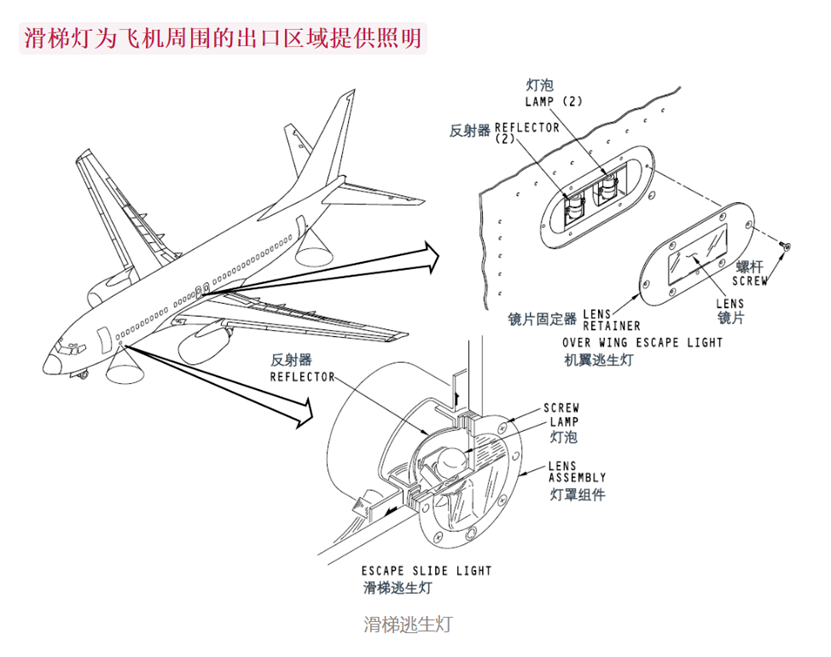 滑梯灯为飞机周围的出口区域提供照明

灯泡
LAMP (2)
反射器 REFLECTOR (2)

螺杆
SCREW

LENS
镜片

镜片固定器 LENS RETAINER

OVER WING ESCAPE LIGHT
机翼逃生灯

反射器
REFLECTOR

SCREW
LAMP
灯泡

LENS
ASSEMBLY
灯罩组件

ESCAPE SLIDE LIGHT
滑梯逃生灯

滑梯逃生灯