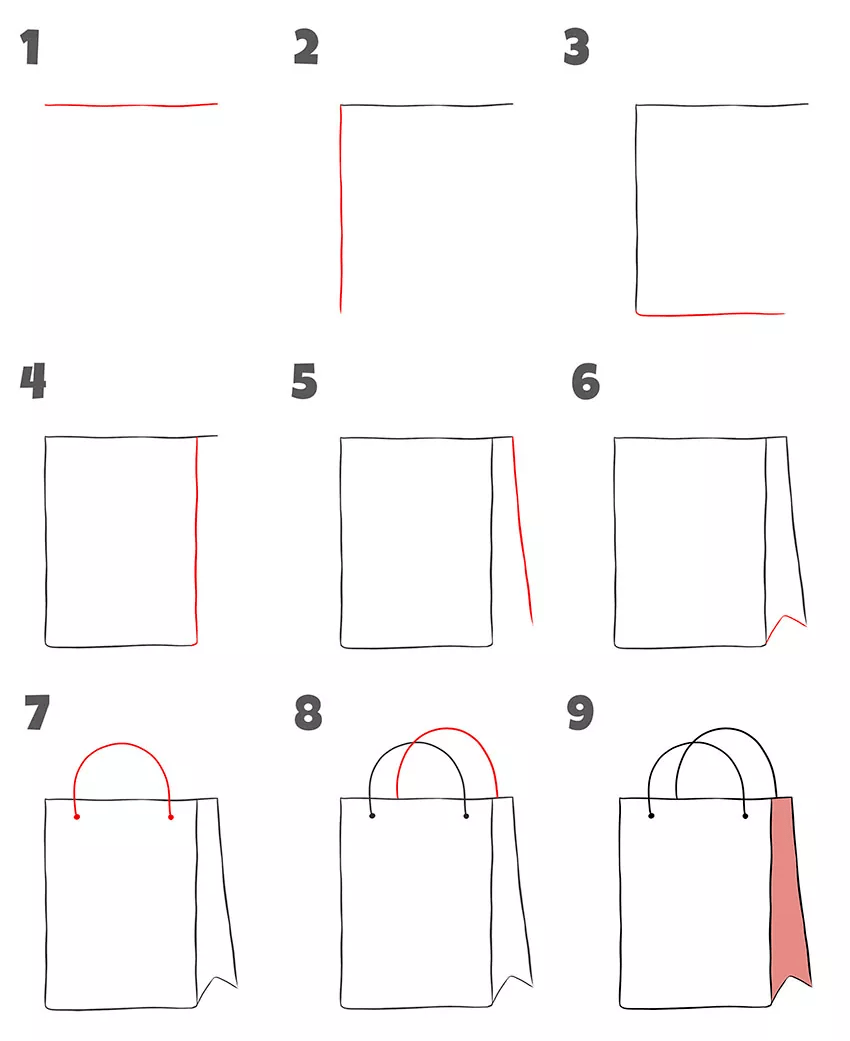 1
2
3
4
5
6
7
8
9