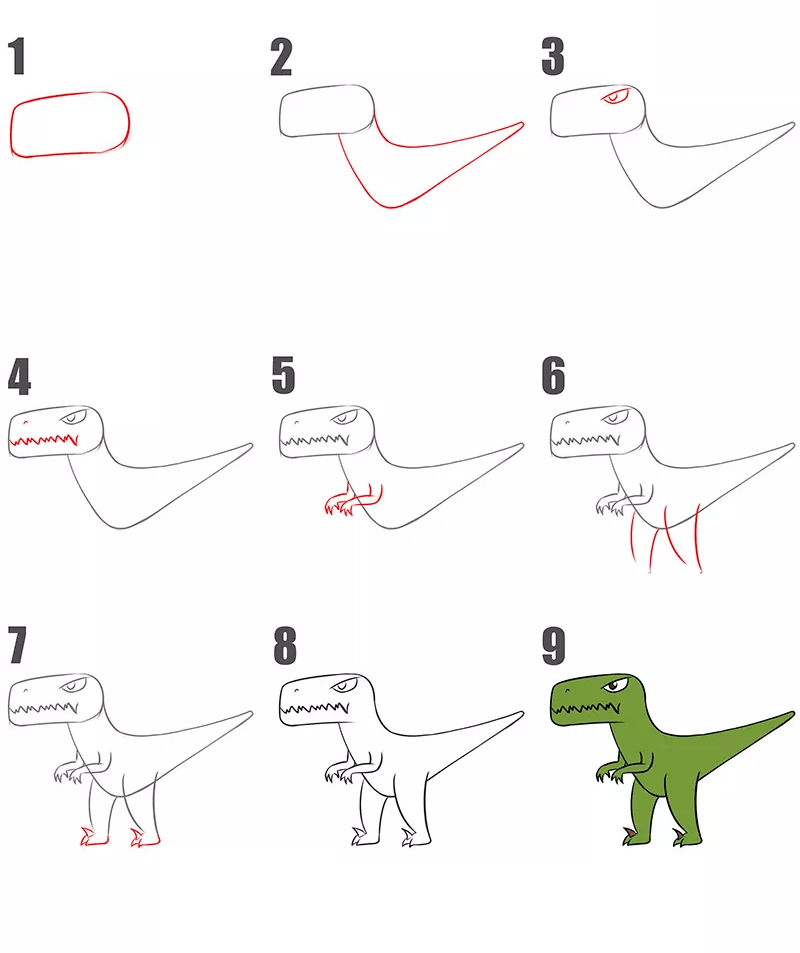 1

2

3

4

5

6

7

8

9