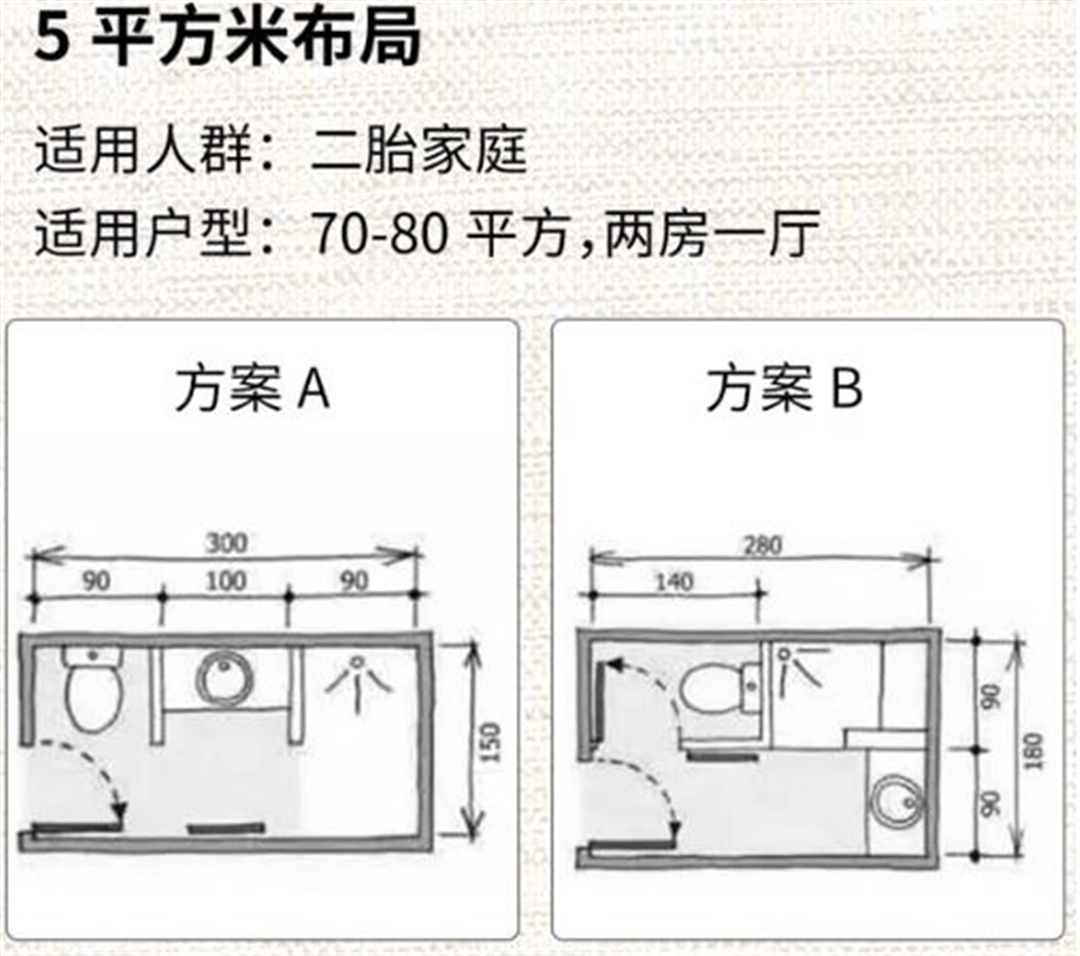 5 平方米布局

适用人群：二胎家庭

适用户型：70-80 平方，两房一厅

方案 A

300
90
100
90
150

方案 B

280
140
90
90
180