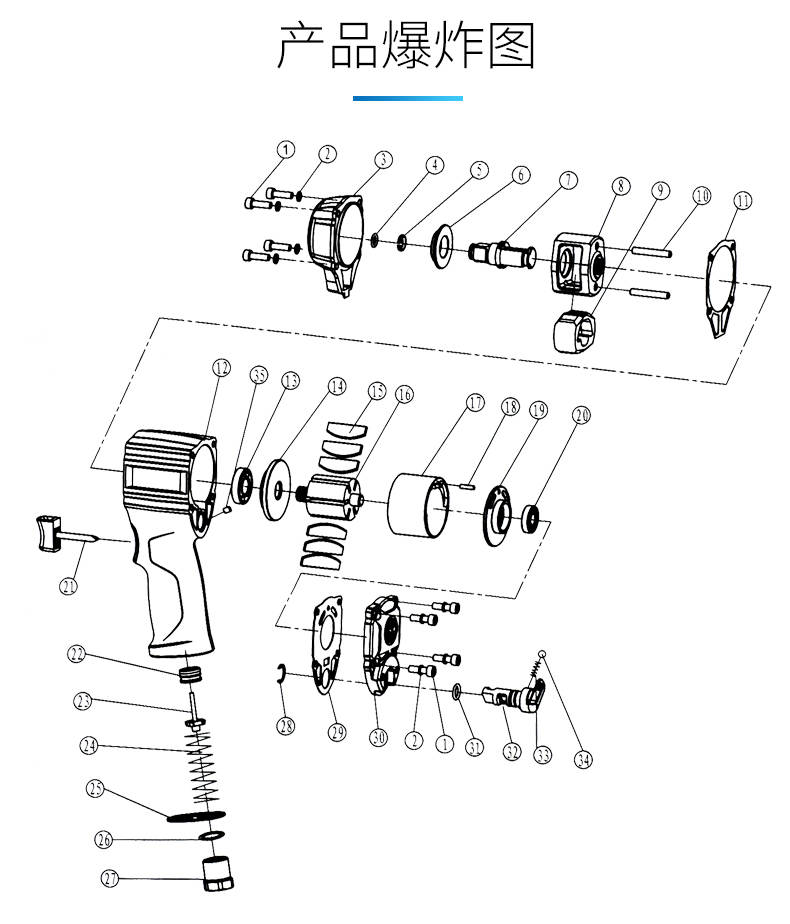 产品爆炸图

1 2 3 4 5 6 7 8 9 10 11

12 35 13 14 15 16 17 18 19 20

21

22 23 24 25 26 27

28 29 30 2 1 31 32 33 34