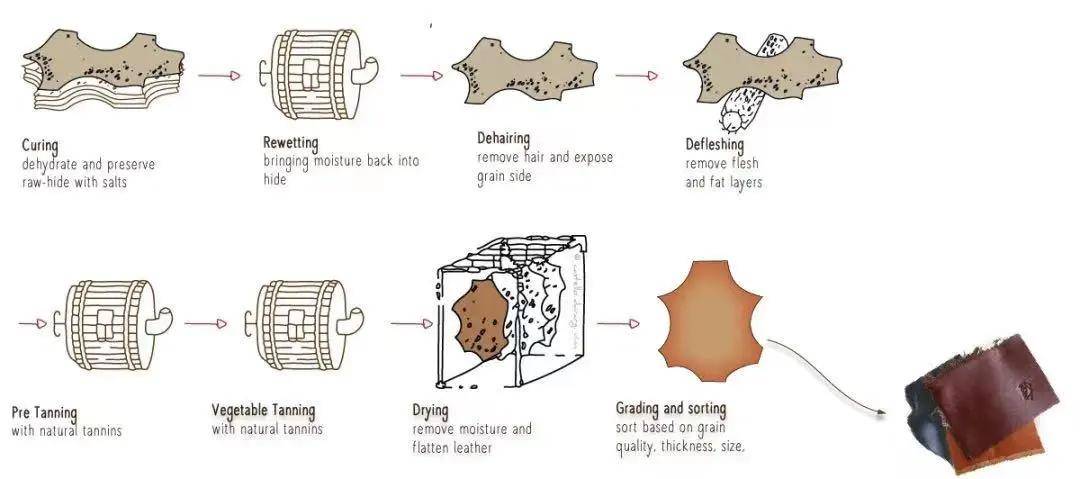 Curing
dehydrate and preserve raw-hide with salts

Rewetting
bringing moisture back into hide

Dehairing
remove hair and expose grain side

Defleshing
remove flesh and fat layers

Pre Tanning
with natural tannins

Vegetable Tanning
with natural tannins

Drying
remove moisture and flatten leather

Grading and sorting
sort based on grain quality, thickness, size,