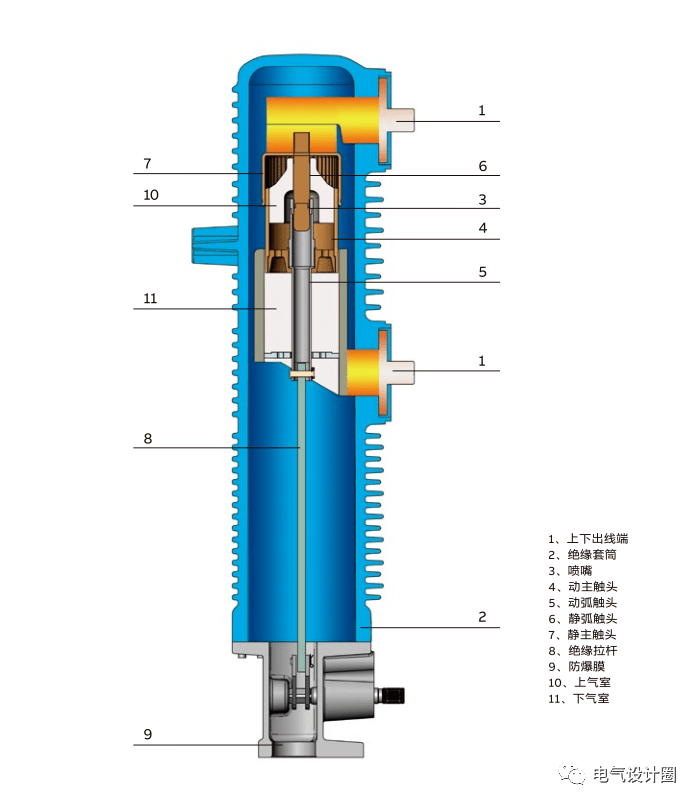 1
7
6
10
3
4
5
11
1
8
2
9

1、上下出线端
2、绝缘套筒
3、喷嘴
4、动主触头
5、动弧触头
6、静弧触头
7、静主触头
8、绝缘拉杆
9、防爆膜
10、上气室
11、下气室

电气设计圈