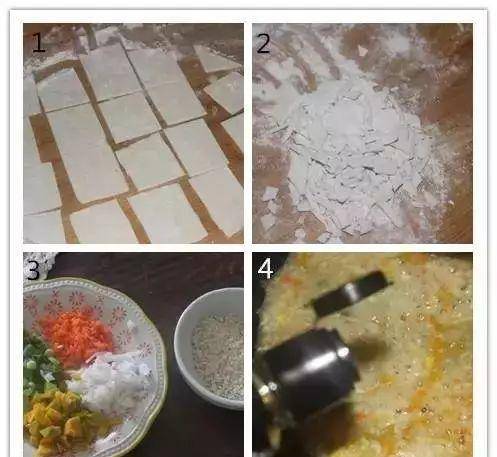 1
2
3
4