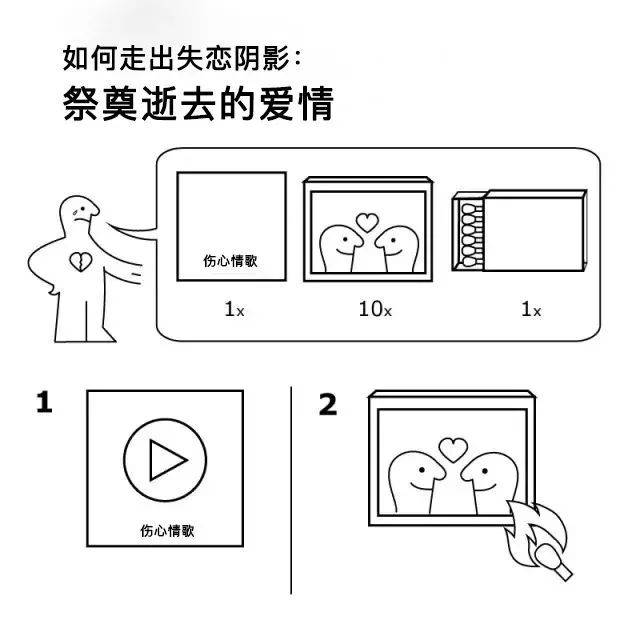 如何走出失恋阴影：
祭奠逝去的爱情

伤心情歌

1x

10x

1x

1

伤心情歌

2