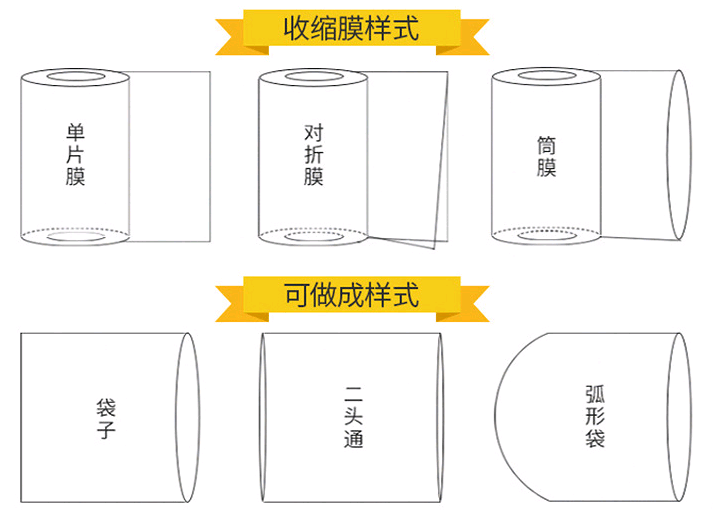 收缩膜样式

单片膜

对折膜

筒膜

可做成样式

袋子

二头通

弧形袋