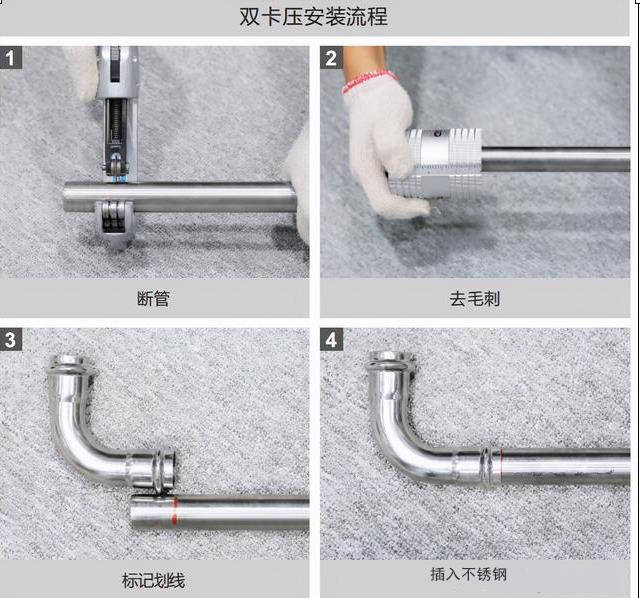 双卡压安装流程

1
断管

2
去毛刺

3
标记划线

4
插入不锈钢