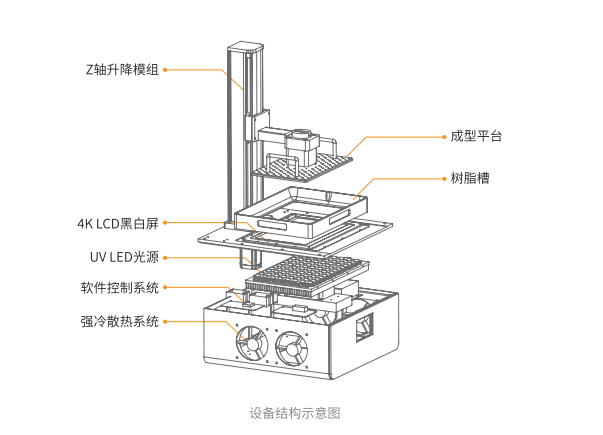 Z轴升降模组
成型平台
树脂槽
4K LCD黑白屏
UV LED光源
软件控制系统
强冷散热系统

设备结构示意图