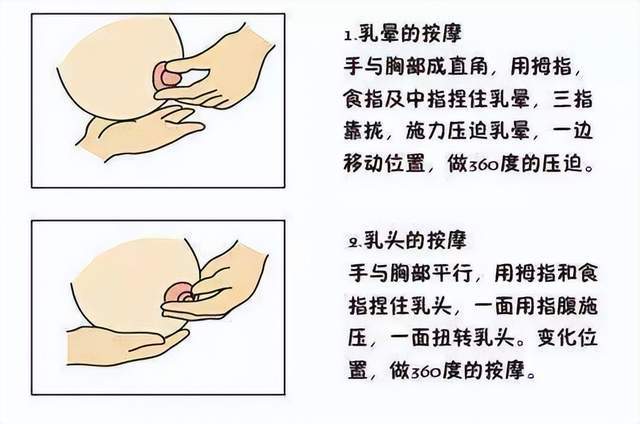 1.乳晕的按摩
手与胸部成直角，用拇指，食指及中指捏住乳晕，三指靠拢，施力压迫乳晕，一边移动位置，做360度的压迫。

2.乳头的按摩
手与胸部平行，用拇指和食指捏住乳头，一面用指腹施压，一面扭转乳头。变化位置，做360度的按摩。