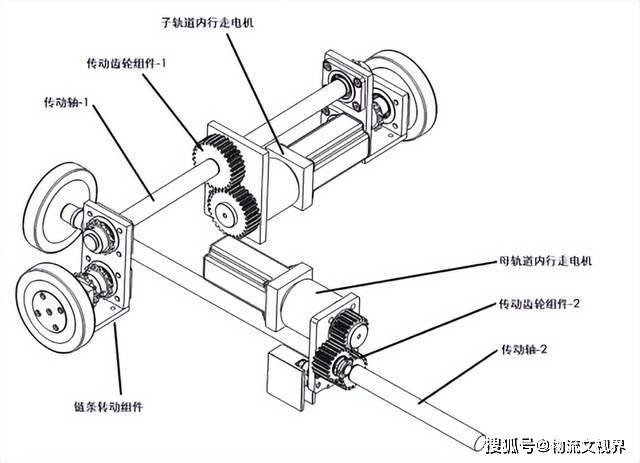 子轨道内行走电机

传动齿轮组件-1

传动轴-1

母轨道内行走电机

传动齿轮组件-2

传动轴-2

链条传动组件

搜狐号@物流文视界