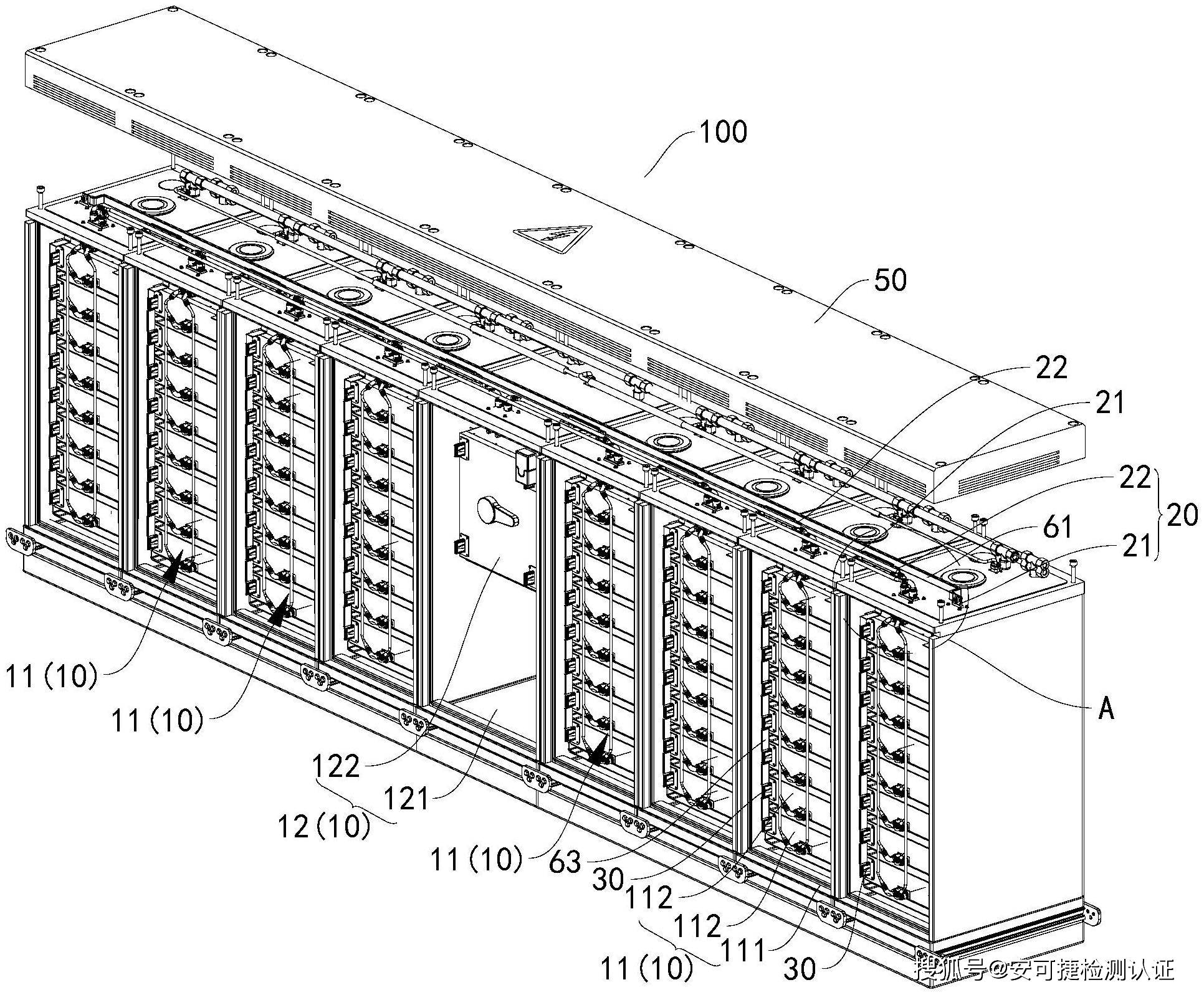 100

50

22

21

22

20

61

21

A

11(10)

11(10)

122

121

12(10)

11(10)

63

30

112

112

111

11(10)

30

搜狐号@安可捷检测认证