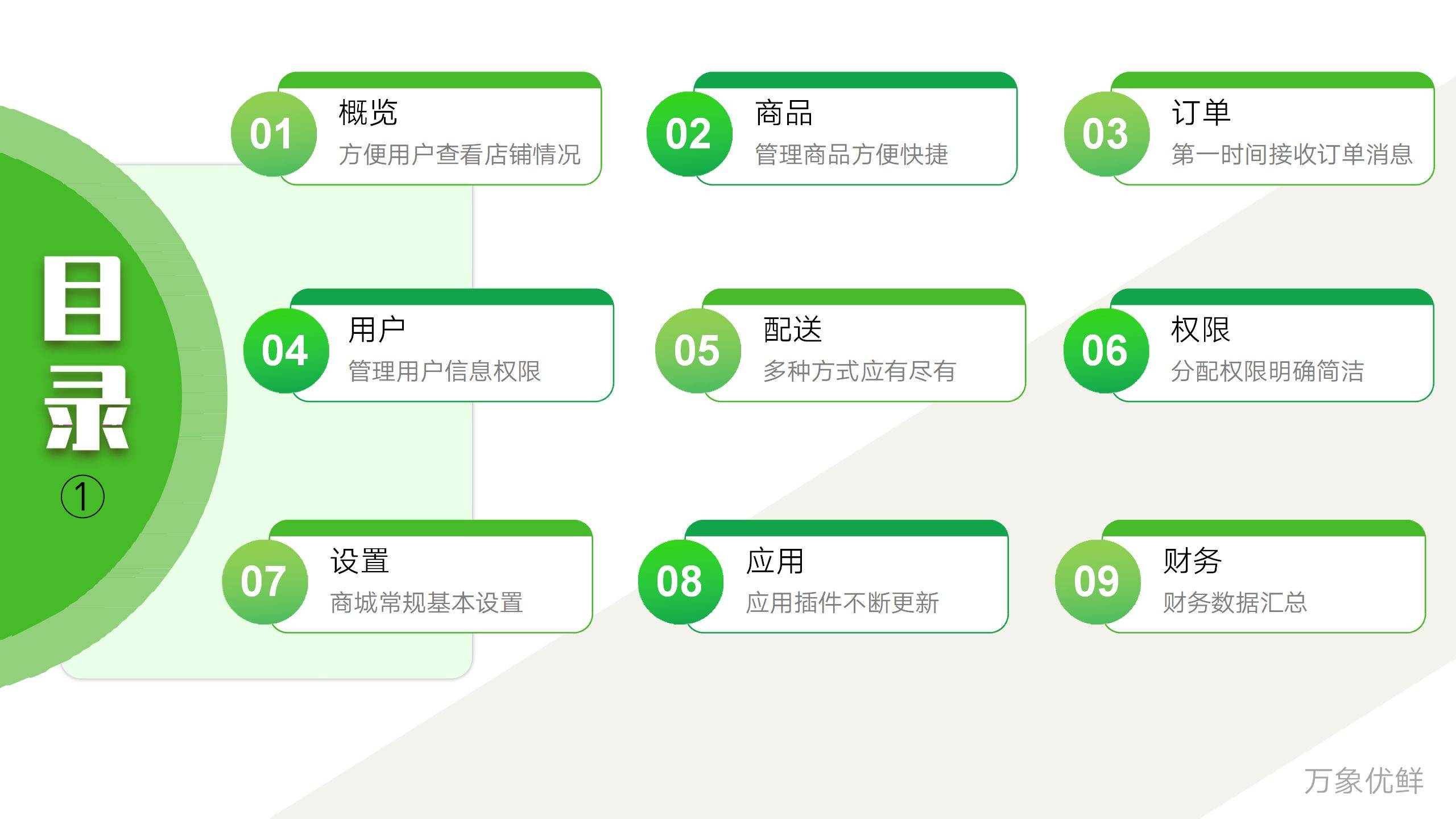 目录
①

01
概览
方便用户查看店铺情况

02
商品
管理商品方便快捷

03
订单
第一时间接收订单消息

04
用户
管理用户信息权限

05
配送
多种方式应有尽有

06
权限
分配权限明确简洁

07
设置
商城常规基本设置

08
应用
应用插件不断更新

09
财务
财务数据汇总

万象优鲜