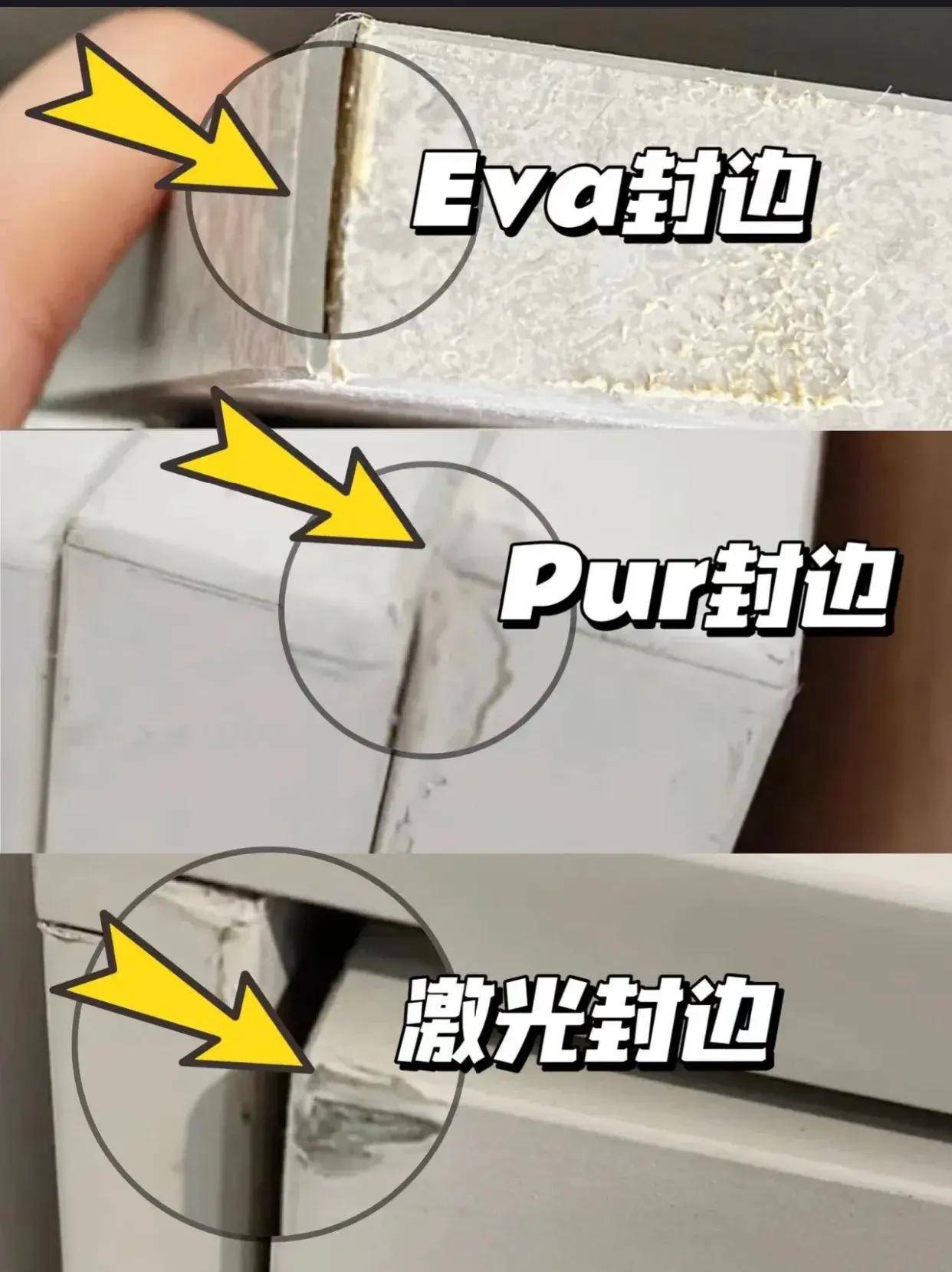 Eva封边

Pur封边

激光封边