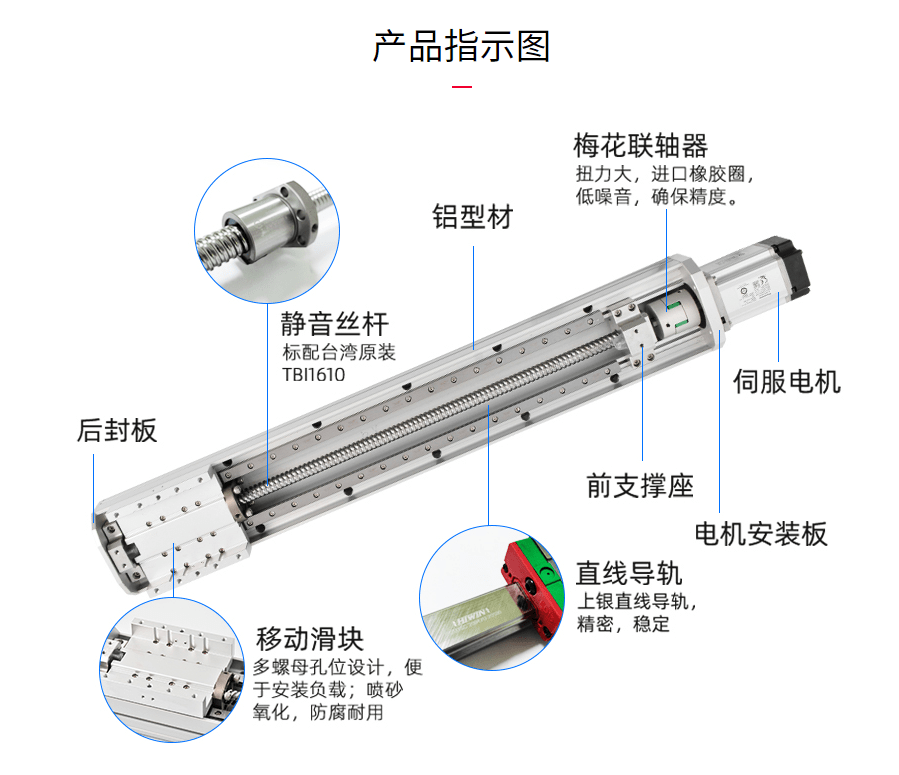 产品指示图

梅花联轴器
扭力大，进口橡胶圈，低噪音，确保精度。

铝型材

静音丝杆
标配台湾原装
TBI1610

伺服电机

后封板

前支撑座

电机安装板

直线导轨
上银直线导轨，精密，稳定

HIWIN

移动滑块
多螺母孔位设计，便于安装负载；喷砂氧化，防腐耐用