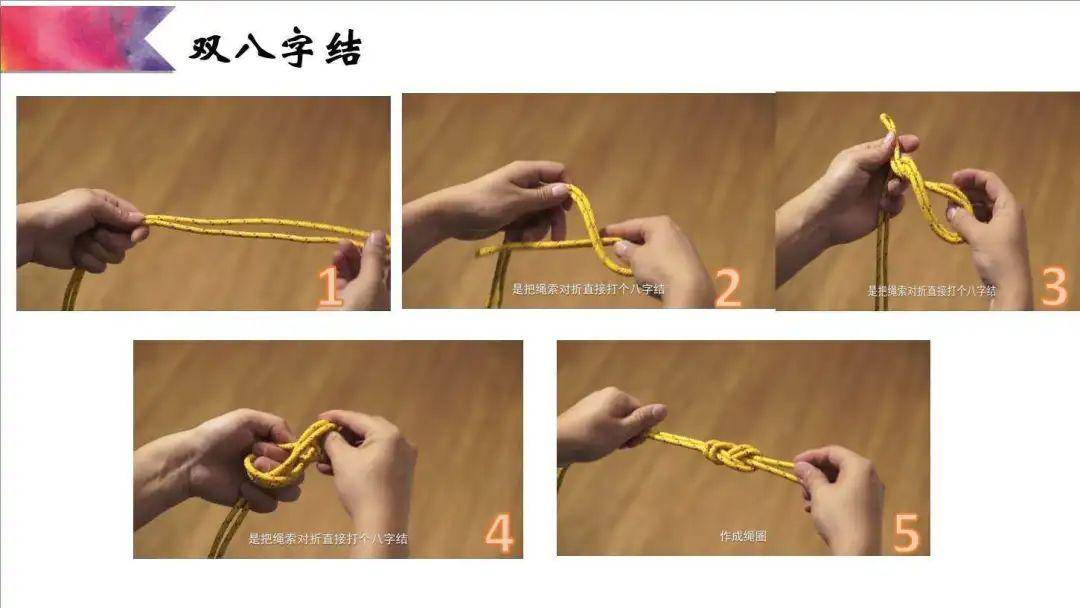 双八字结

1

是把绳索对折直接打个八字结

2

是把绳索对折直接打个八字结

3

是把绳索对折直接打个八字结

4

作成绳圈

5