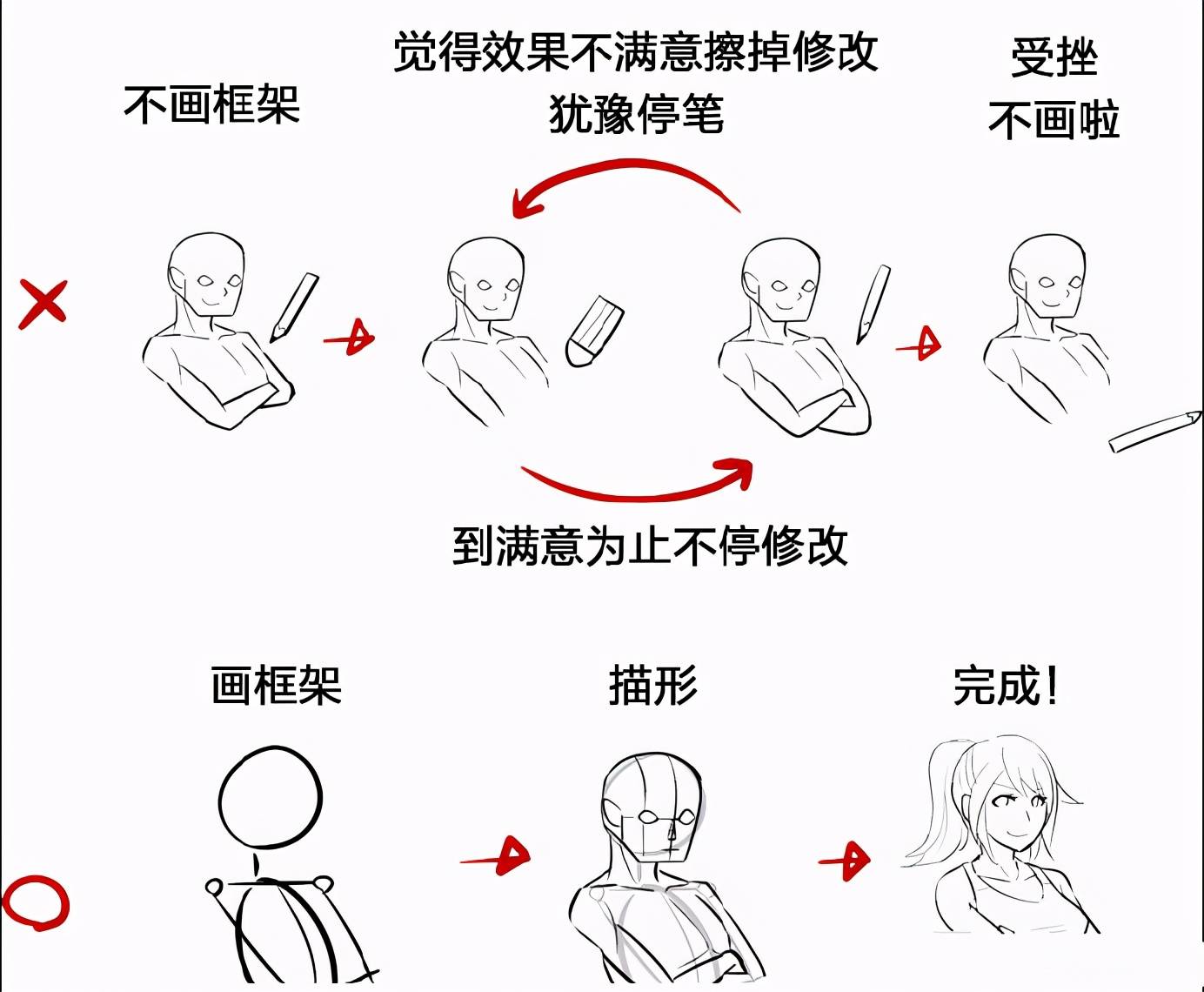 不画框架

觉得效果不满意擦掉修改
犹豫停笔

受挫
不画啦

到满意为止不停修改

画框架

描形

完成!