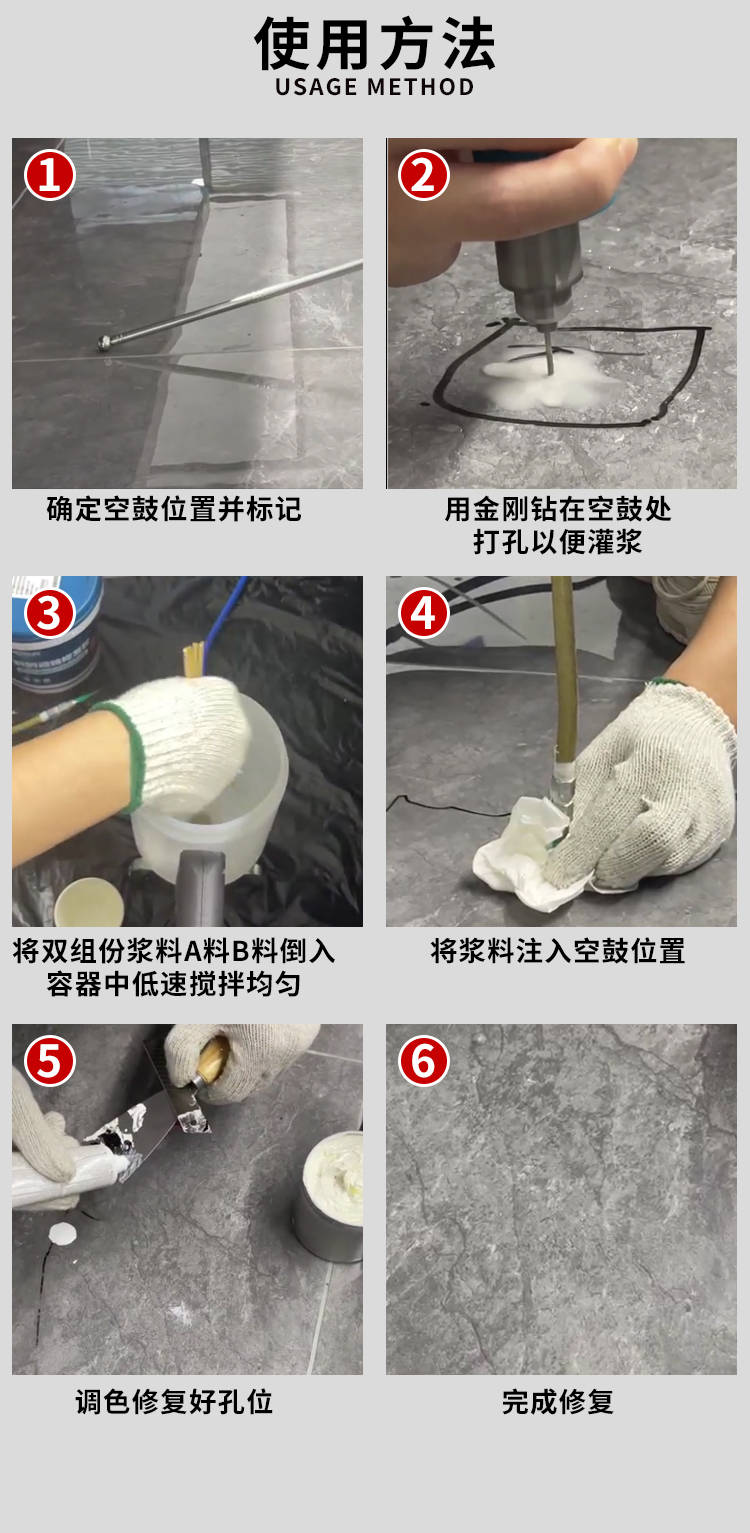 使用方法
USAGE METHOD

1
确定空鼓位置并标记

2
用金刚钻在空鼓处打孔以便灌浆

3
将双组份浆料A料B料倒入容器中低速搅拌均匀

4
将浆料注入空鼓位置

5
调色修复好孔位

6
完成修复