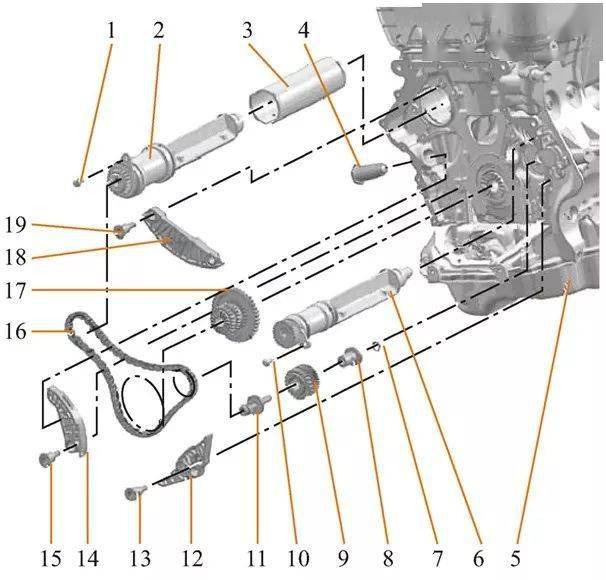 1
2
3
4
19
18
17
16
15
14
13
12
11
10
9
8
7
6
5