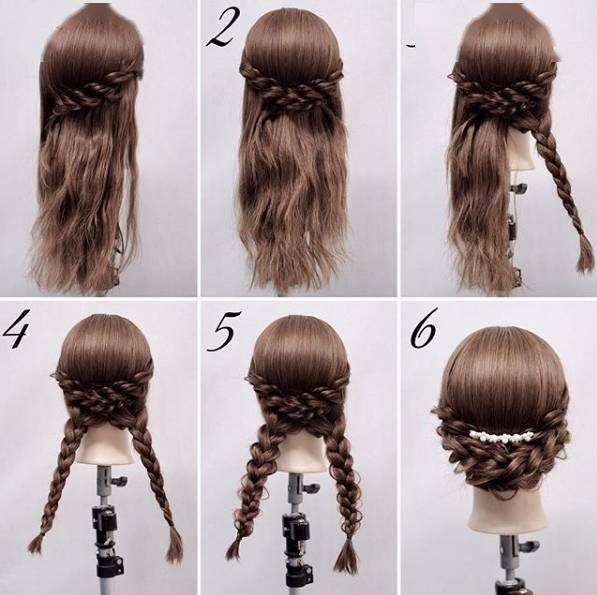 2

4

5

6