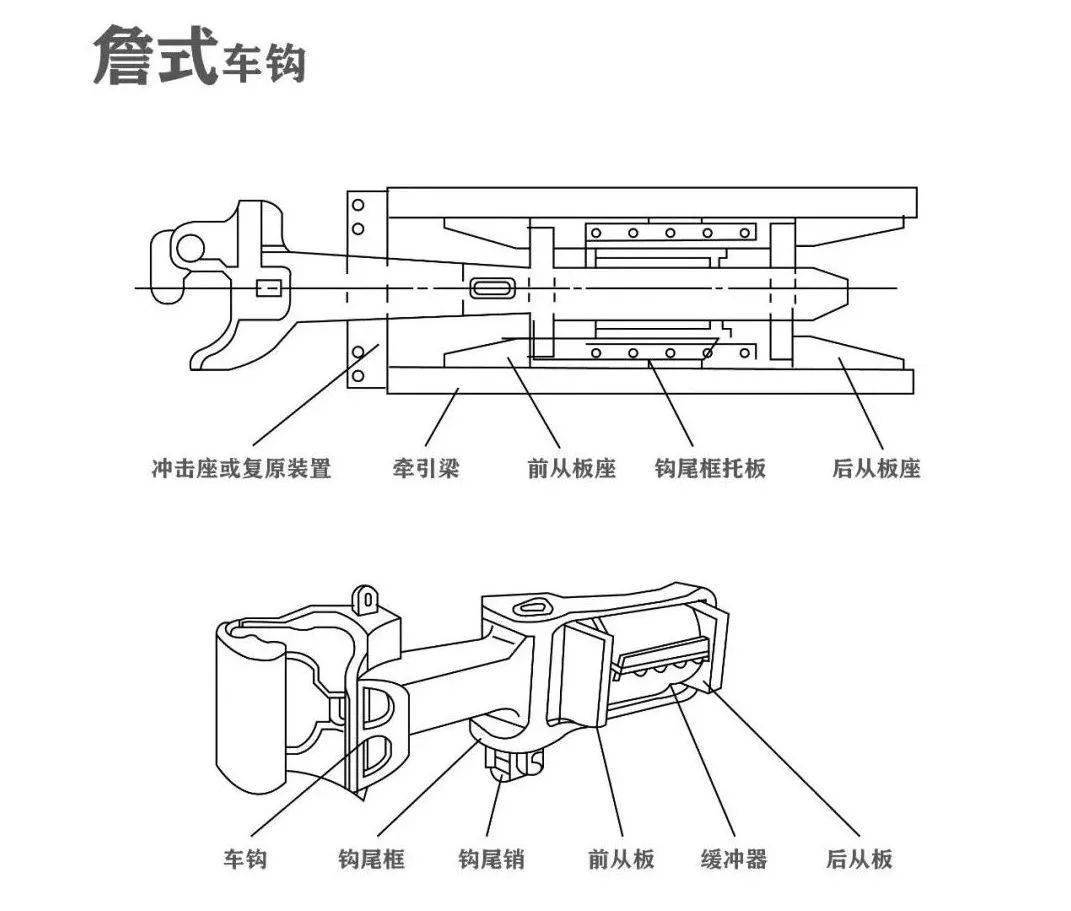 詹式车钩

冲击座或复原装置　牵引梁　前从板座　钩尾框托板　后从板座

车钩　钩尾框　钩尾销　前从板　缓冲器　后从板