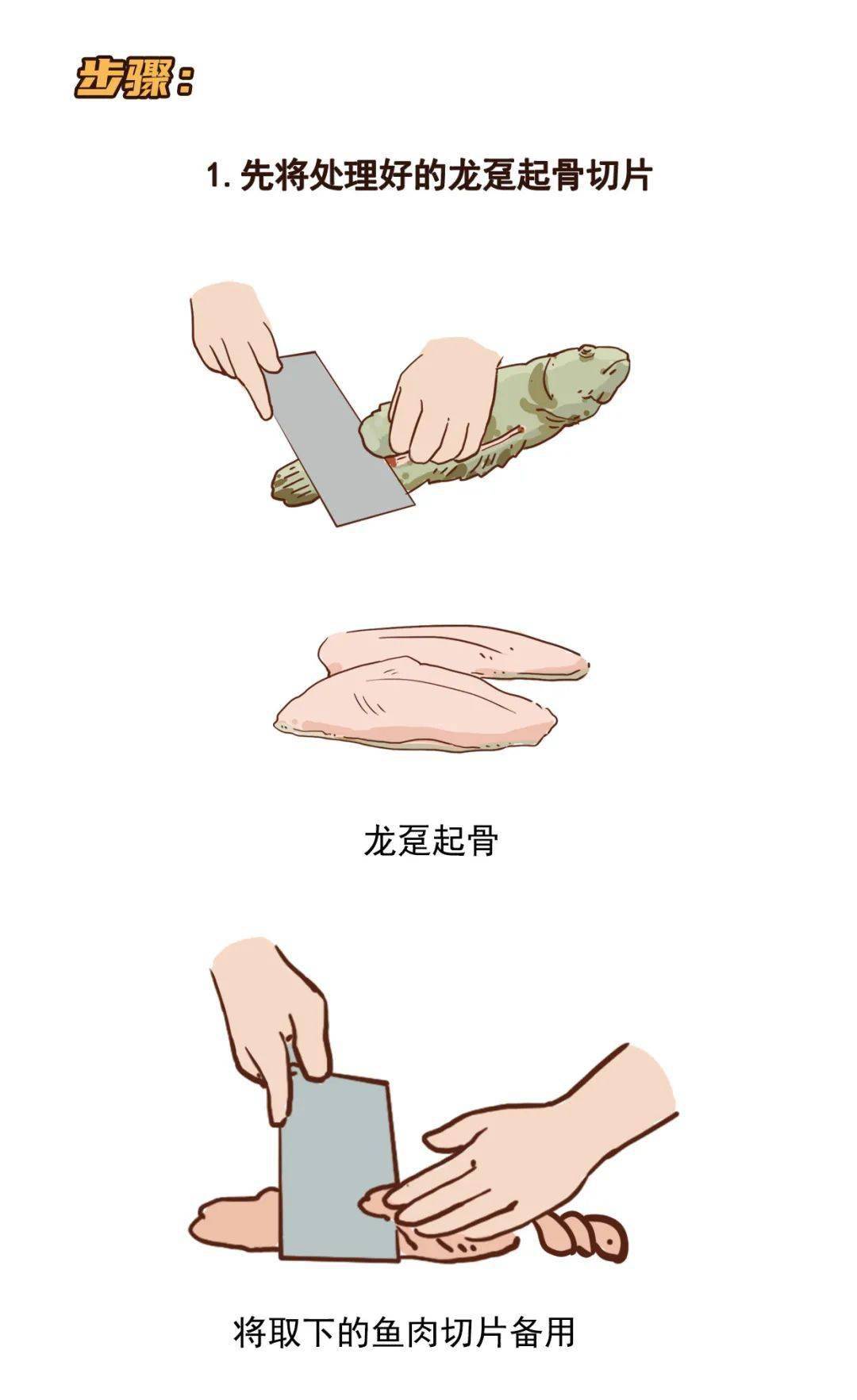 步骤：

1. 先将处理好的龙趸起骨切片

龙趸起骨

将取下的鱼肉切片备用