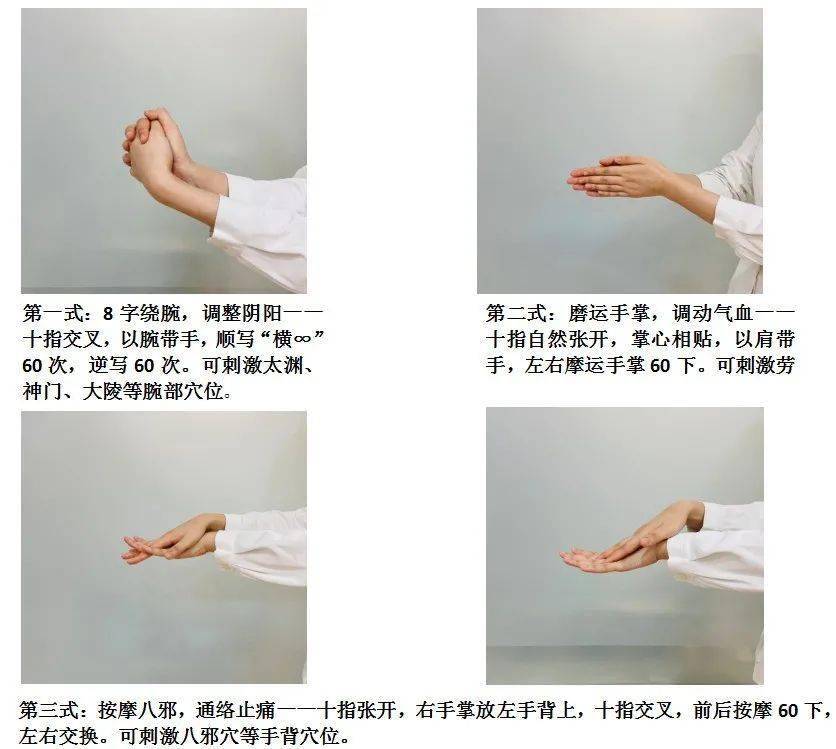 第一式：8 字绕腕，调整阴阳——十指交叉，以腕带手，顺写“横∞”60 次，逆写 60 次。可刺激太渊、神门、大陵等腕部穴位。

第二式：磨运手掌，调动气血——十指自然张开，掌心相贴，以肩带手，左右摩运手掌 60 下。可刺激劳

第三式：按摩八邪，通络止痛——十指张开，右手掌放左手背上，十指交叉，前后按摩 60 下，左右交换。可刺激八邪穴等手背穴位。