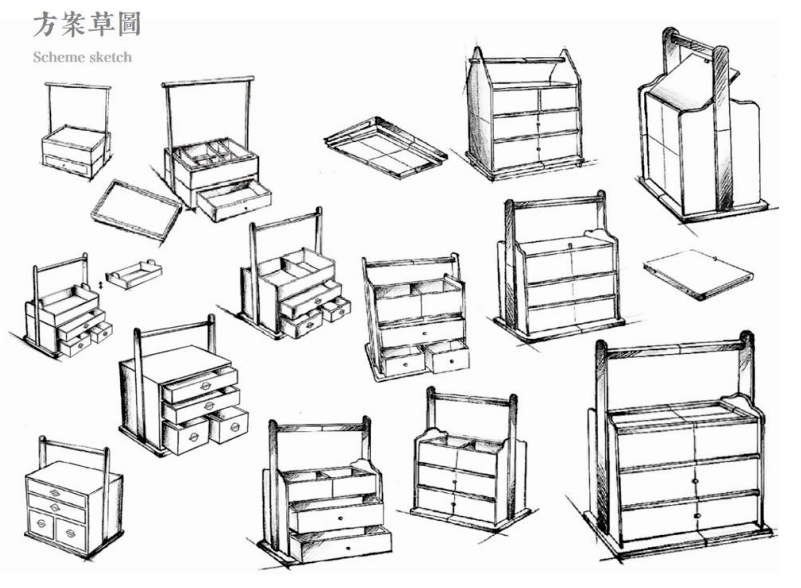 方案草圖

Scheme sketch