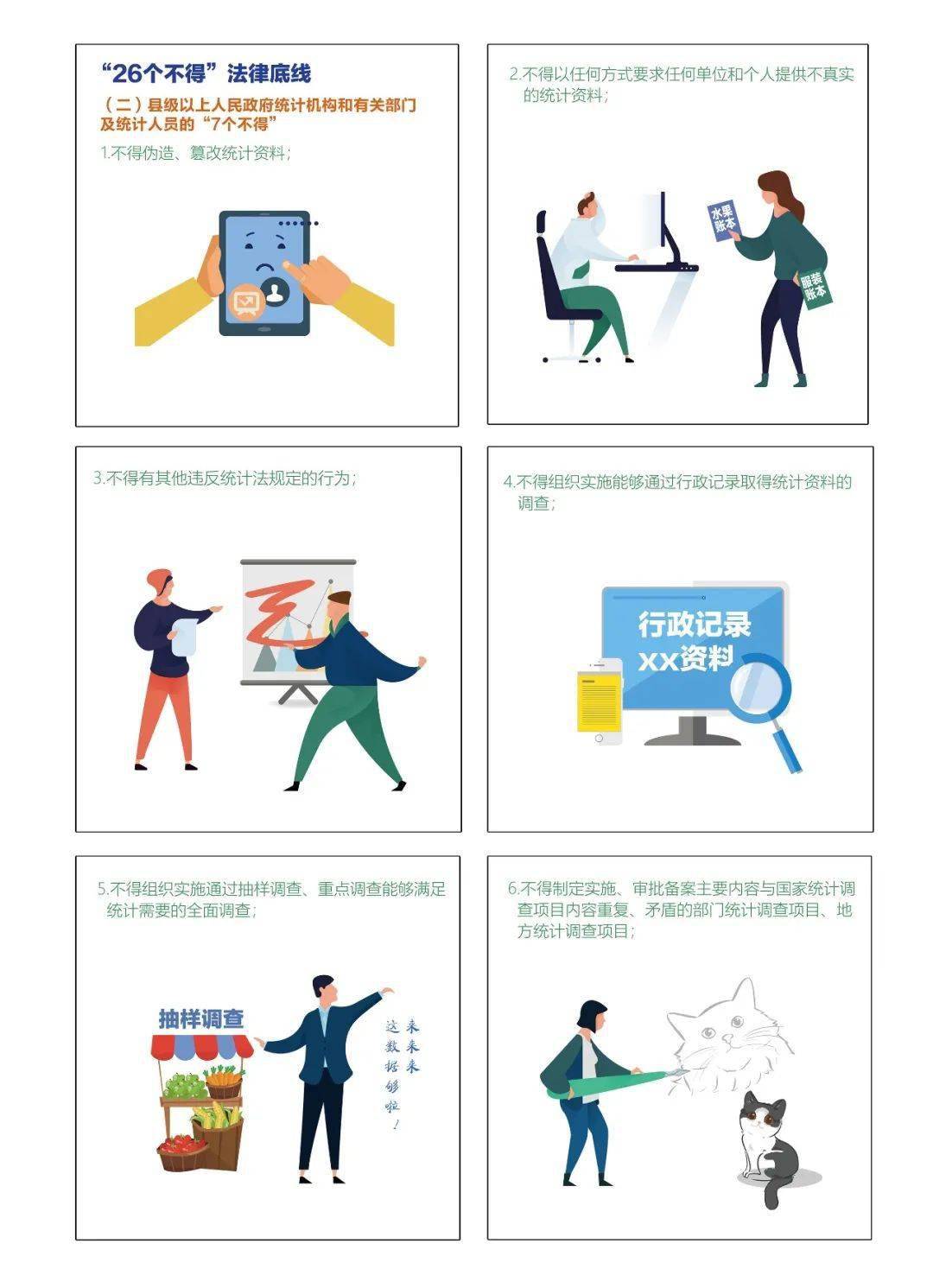 “26个不得”法律底线

（二）县级以上人民政府统计机构和有关部门及统计人员的“7个不得”

1.不得伪造、篡改统计资料；

2.不得以任何方式要求任何单位和个人提供不真实的统计资料；

水果账本

服装账本

3.不得有其他违反统计法规定的行为；

4.不得组织实施能够通过行政记录取得统计资料的调查；

行政记录 XX资料

5.不得组织实施通过抽样调查、重点调查能够满足统计需要的全面调查；

抽样调查

来来来 这数据够啦！

6.不得制定实施、审批备案主要内容与国家统计调查项目内容重复、矛盾的部门统计调查项目、地方统计调查项目；