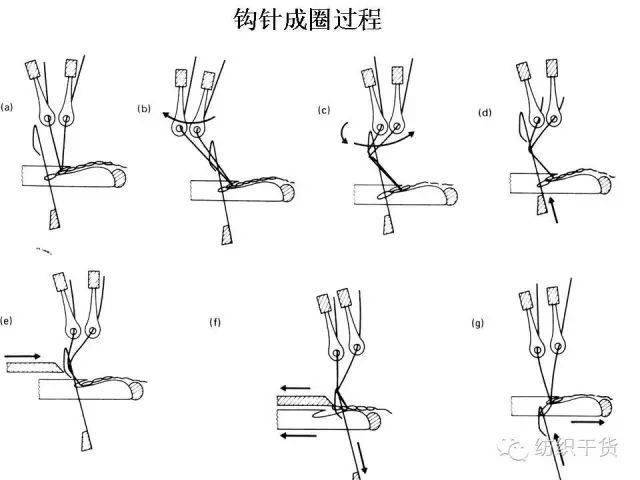 钩针成圈过程

(a)

(b)

(c)

(d)

(e)

(f)

(g)

纺织干货