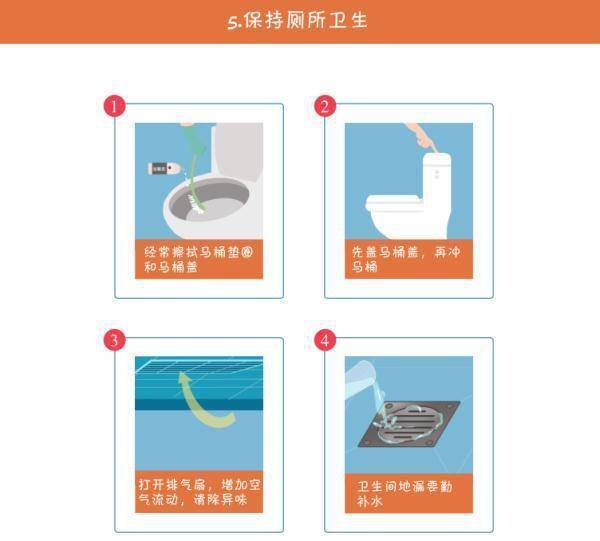 5.保持厕所卫生

1

经常擦拭马桶垫圈和马桶盖

2

先盖马桶盖，再冲马桶

3

打开排气扇，增加空气流动，清除异味

4

卫生间地漏要勤补水