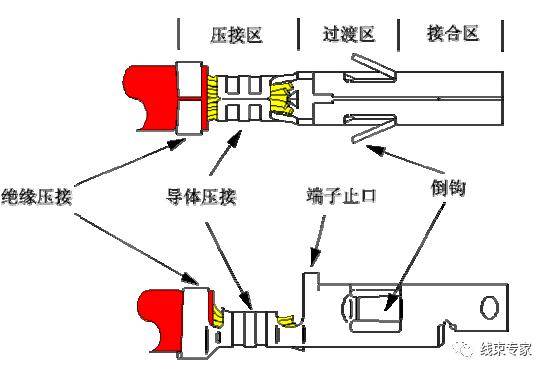 压接区
过渡区
接合区
绝缘压接
导体压接
端子止口
倒钩
线束专家