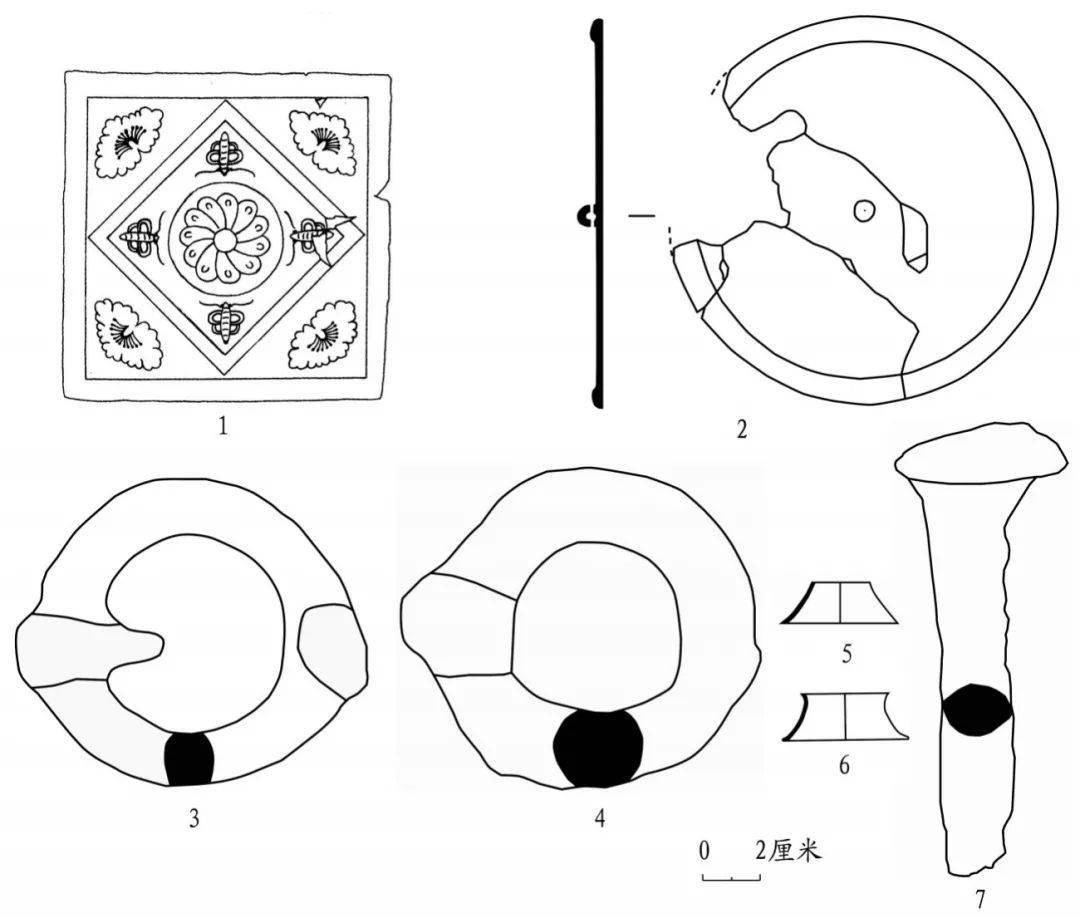 1

2

3

4

5

6

0 2厘米

7