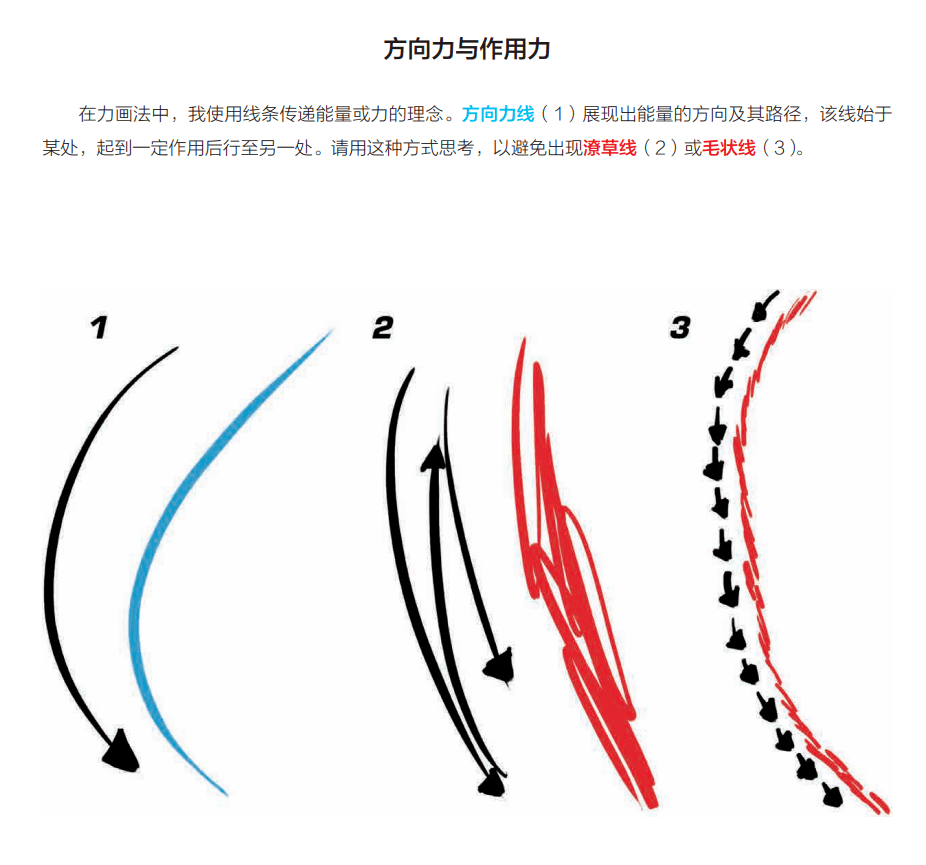 方向力与作用力

在力画法中，我使用线条传递能量或力的理念。方向力线（1）展现出能量的方向及其路径，该线始于某处，起到一定作用后行至另一处。请用这种方式思考，以避免出现潦草线（2）或毛状线（3）。

1

2

3