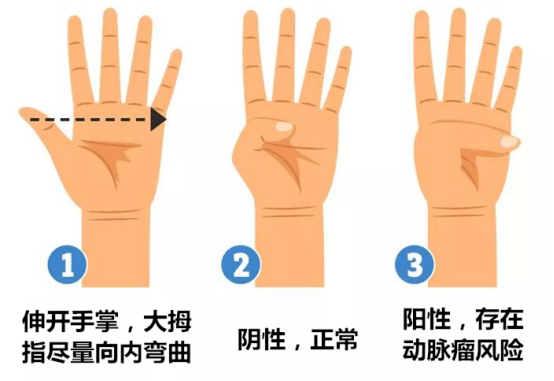 1

伸开手掌，大拇指尽量向内弯曲

2

阴性，正常

3

阳性，存在动脉瘤风险